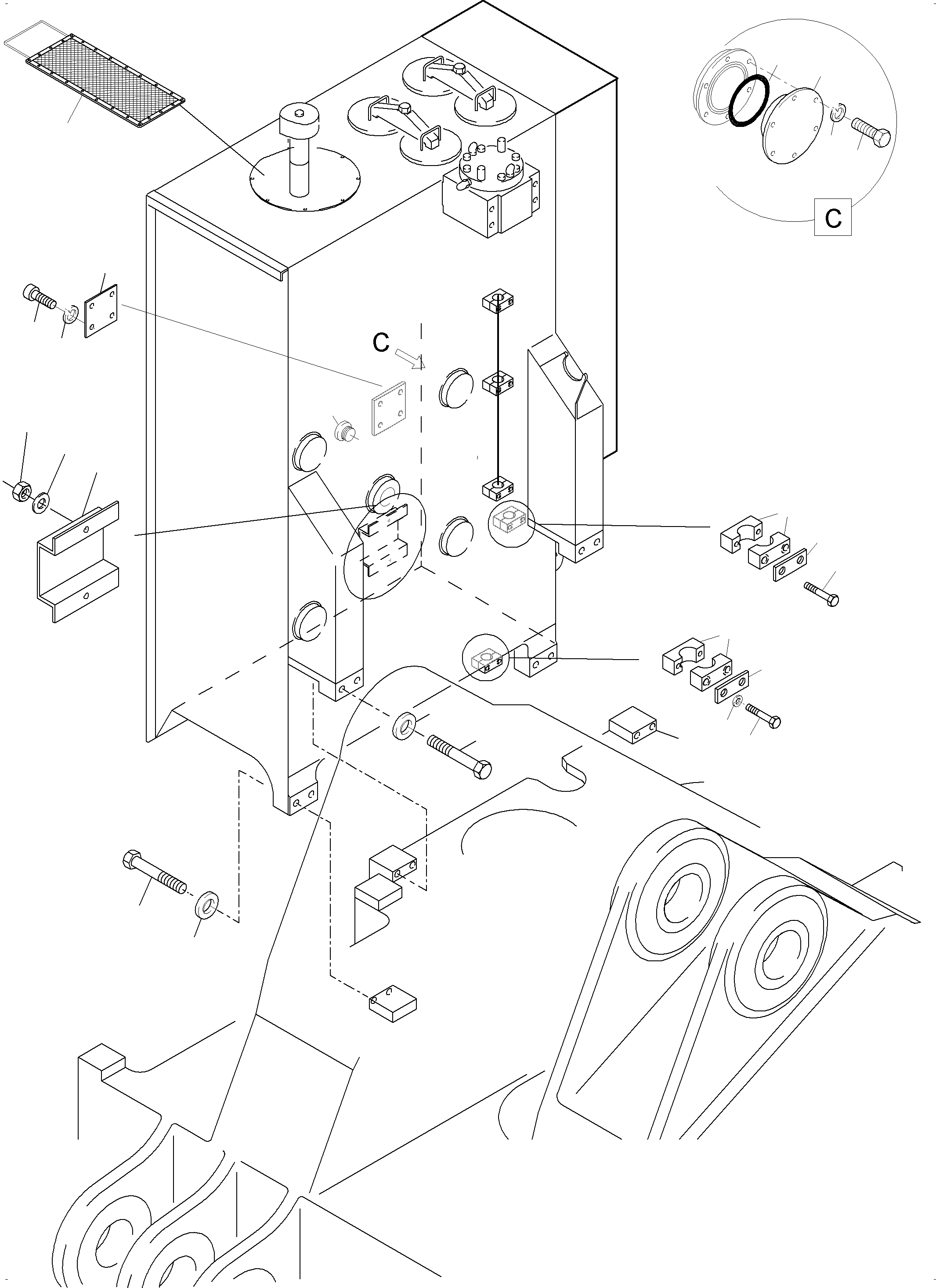 C

C