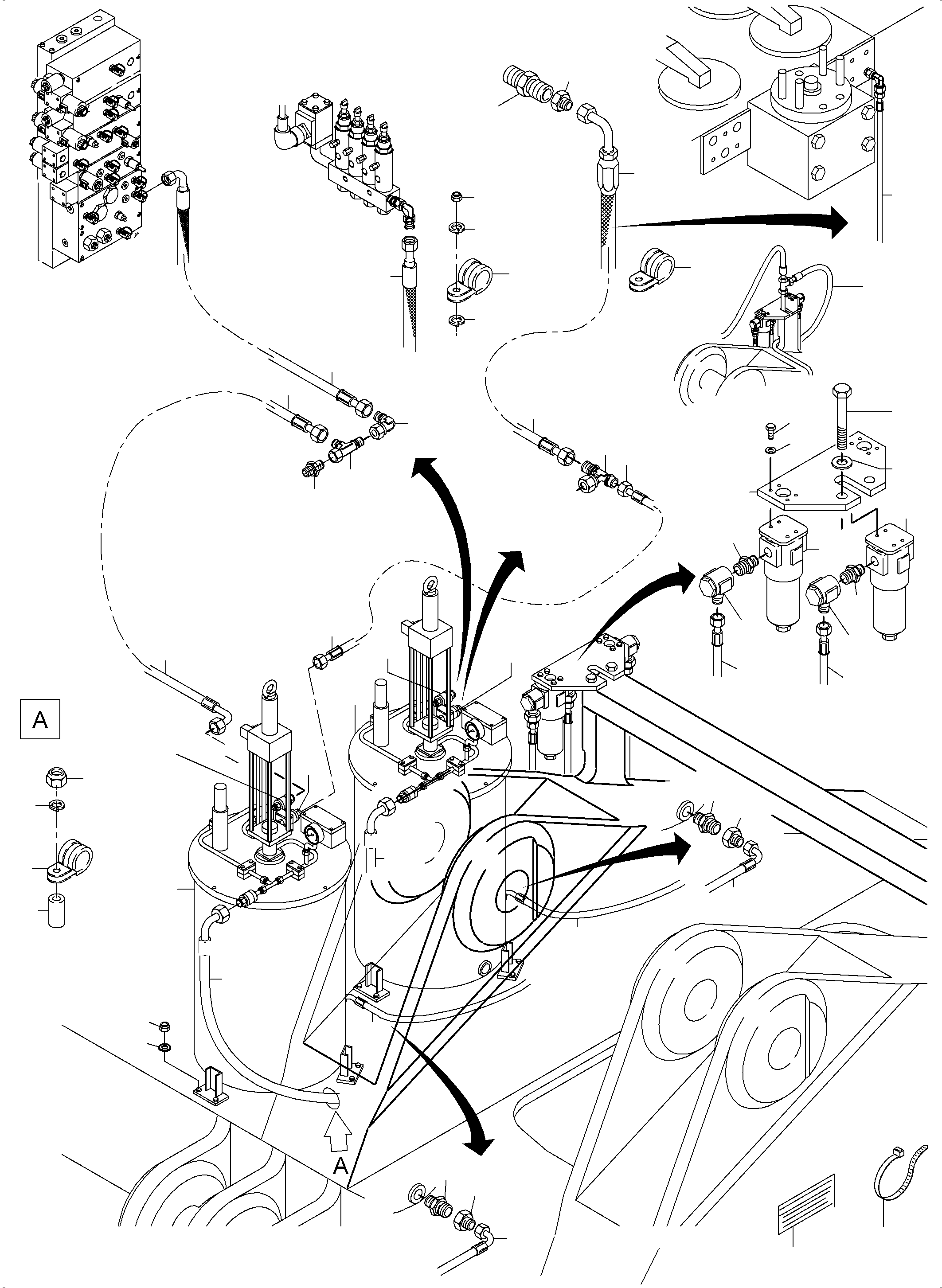 A

A