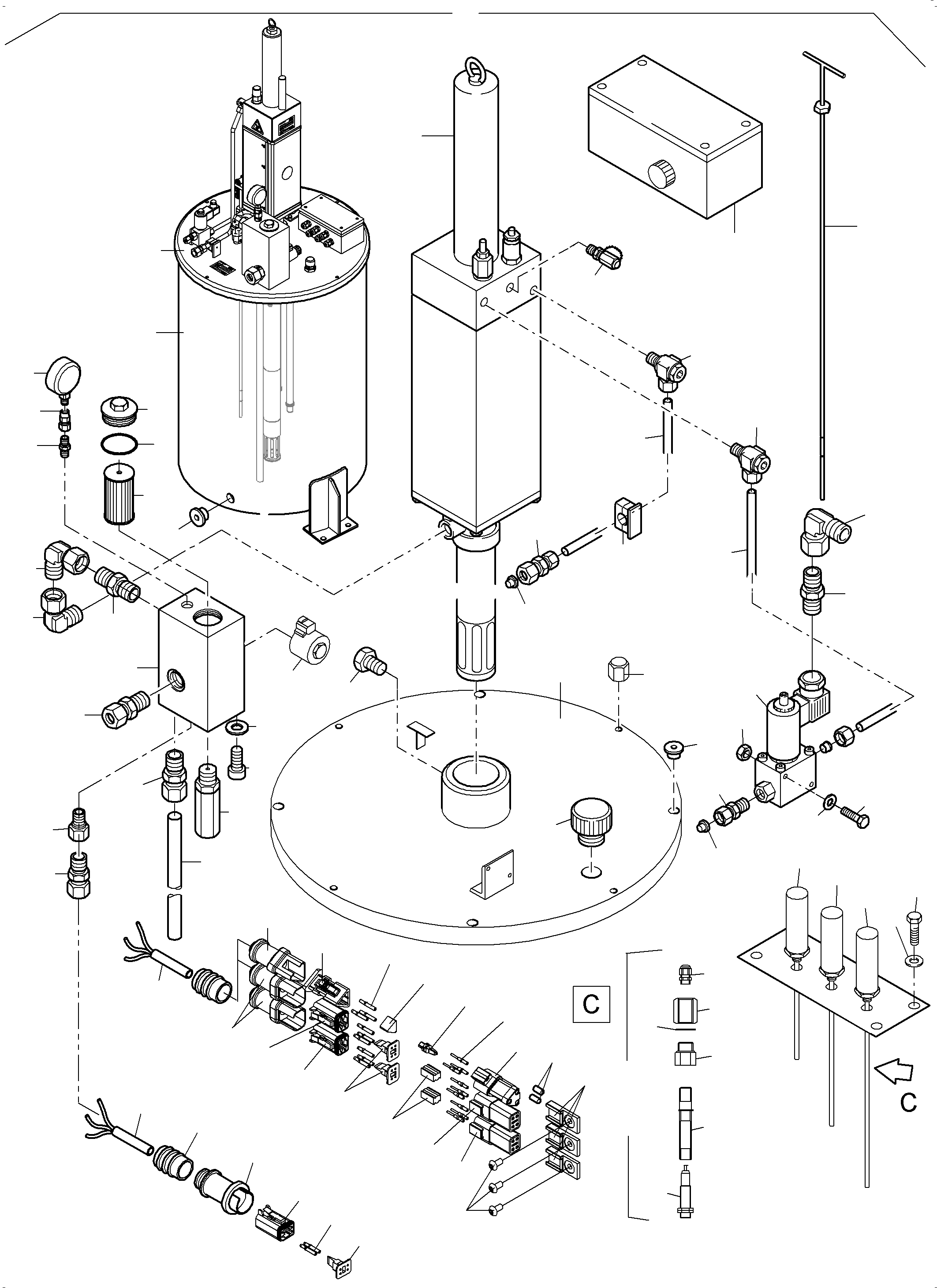 C

C