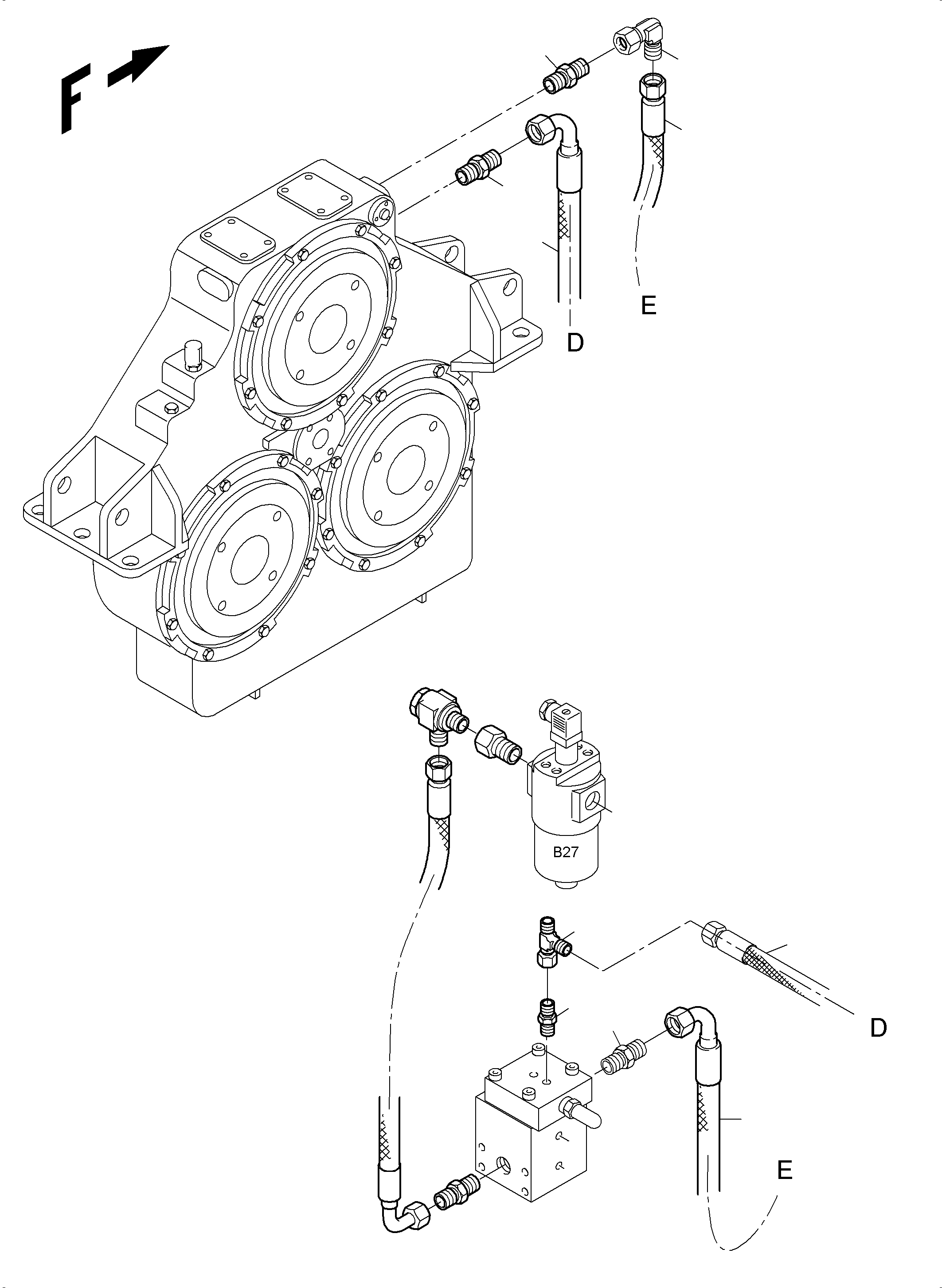 F

E

D

B27

D

E