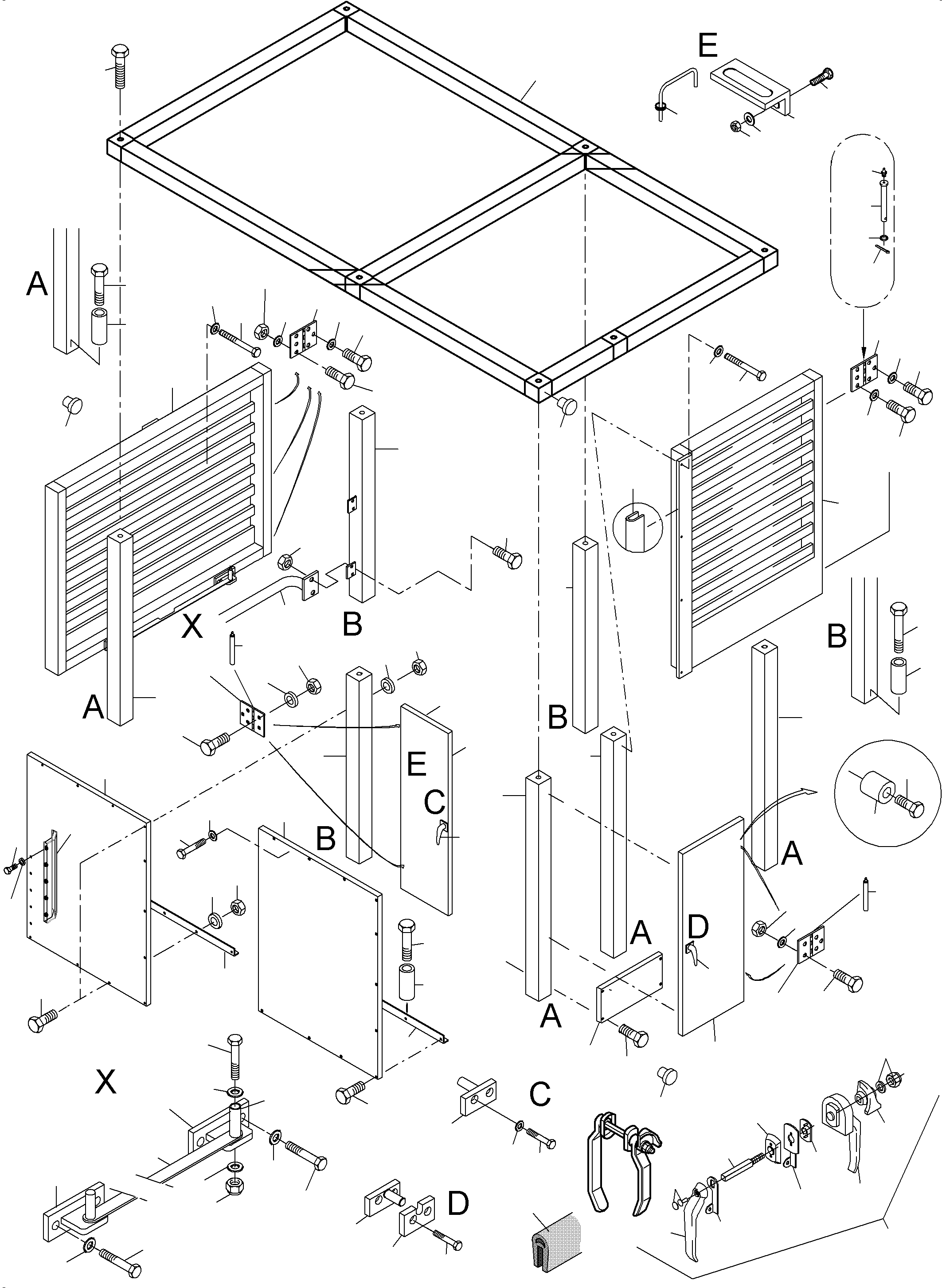 E

A

X

B

B

A

B

E

C

B

A

A

D

A

X

C

D