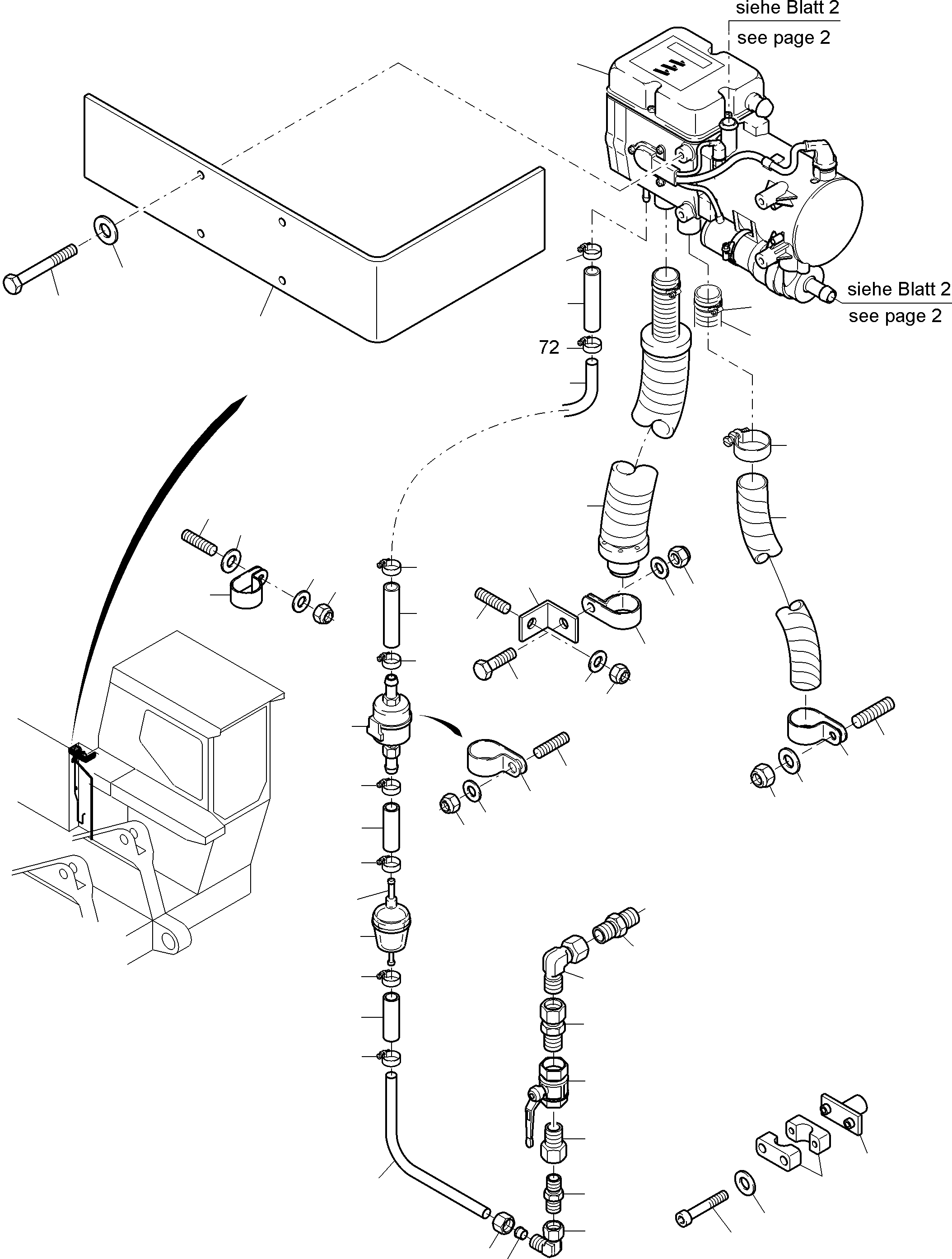 siehe Blatt 2
see page 2

siehe Blatt 2
see page 2

72