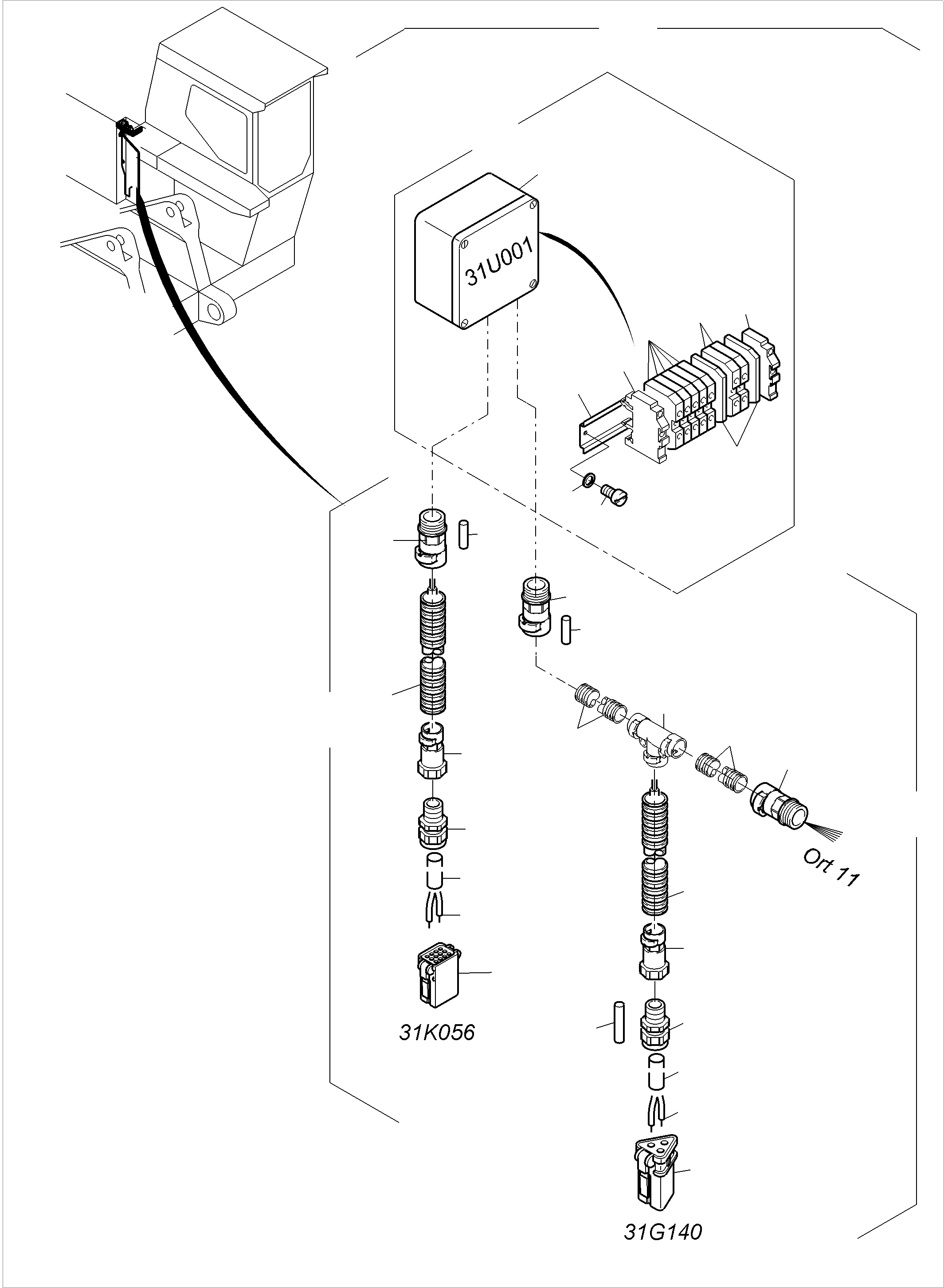 31U001

Ort 11

31K056

31G140