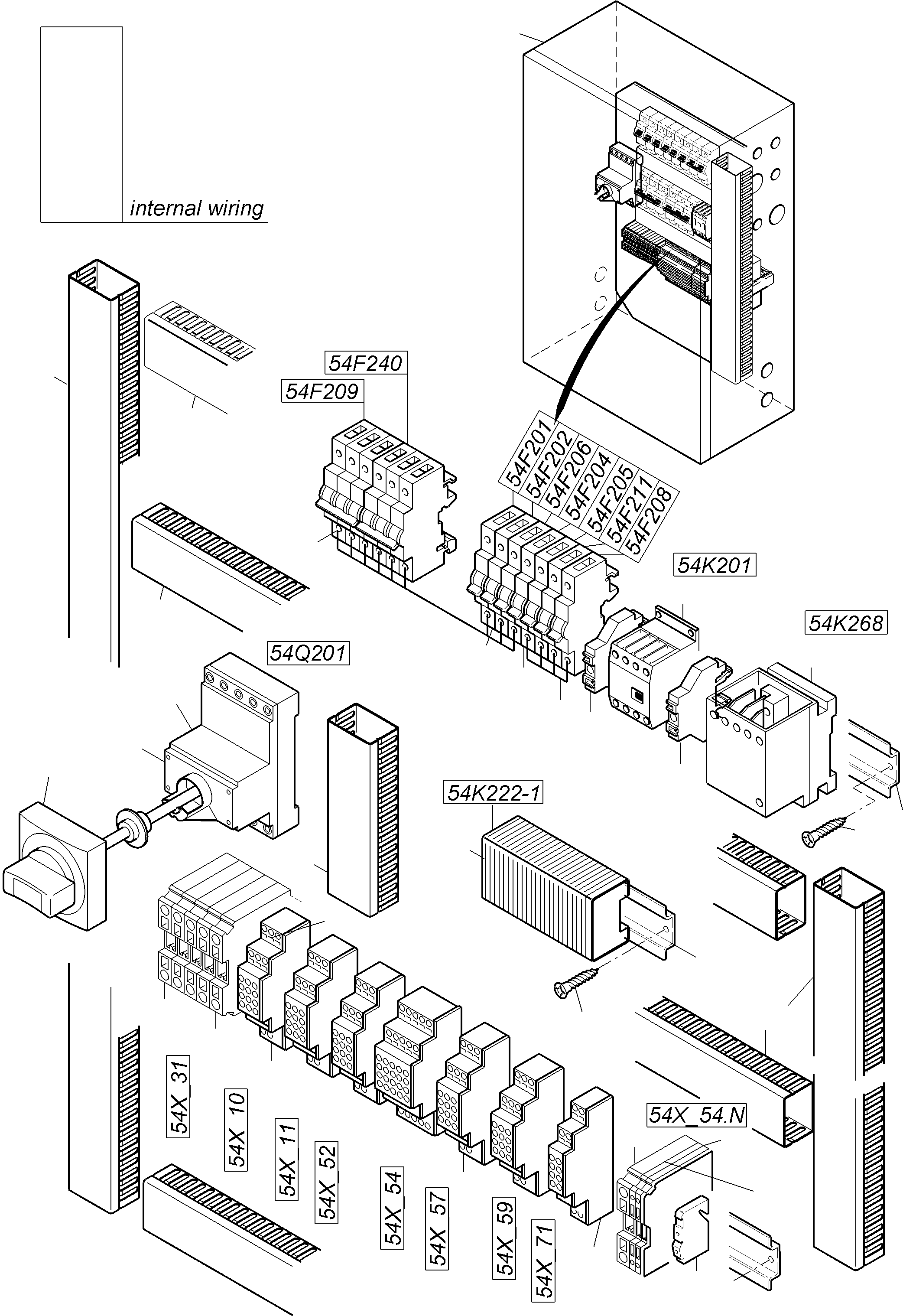 internal wiring

54F240
54F209

54F201
54F202
54F206
54F204
54F205
54F211
54F208

54K201

54K268

54Q201

54K222-1

54X_31
54X_10
54X_11
54X_52
54X_54
54X_57
54X_59
54X_71

54X_54.N