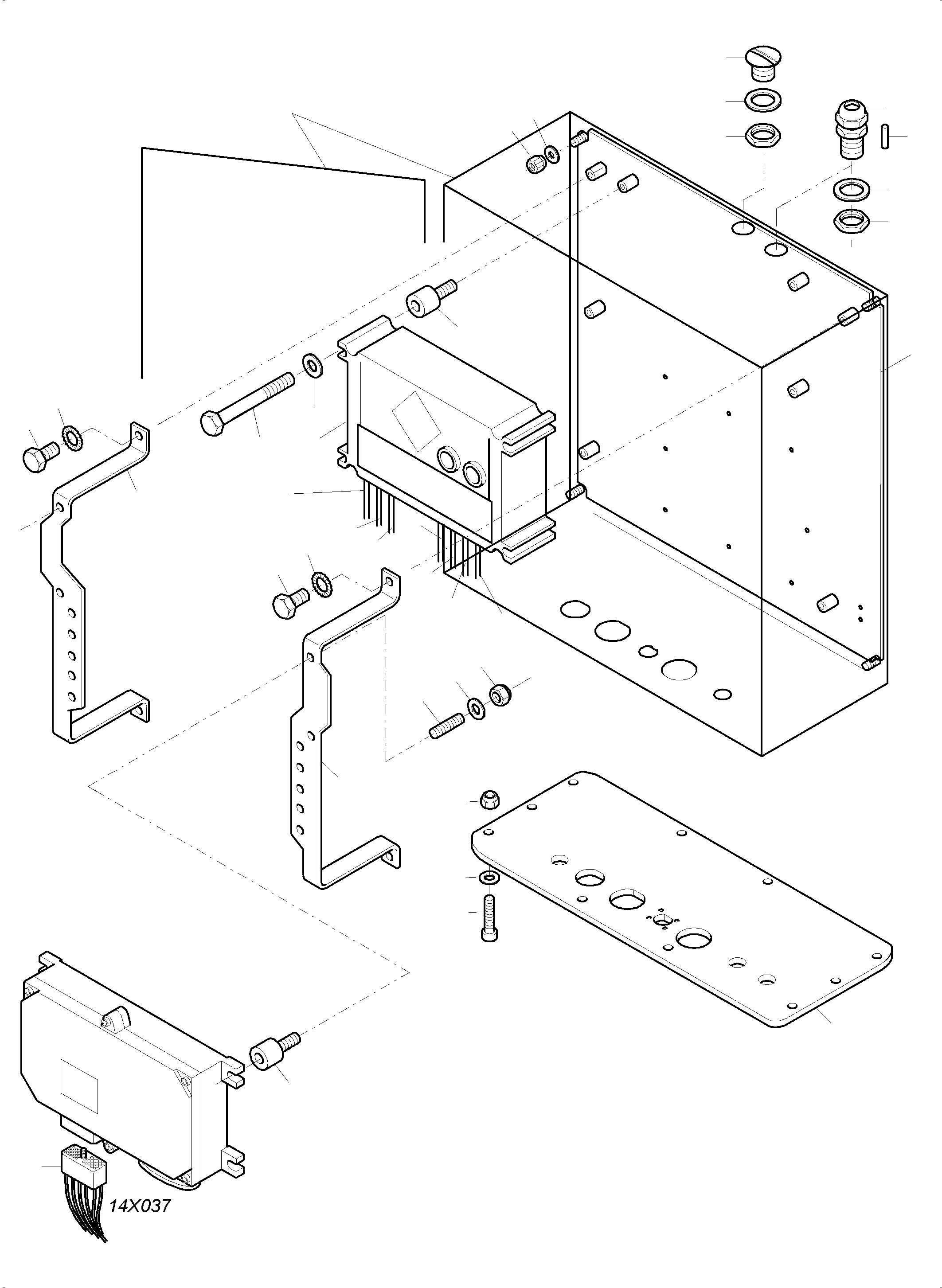 14X037