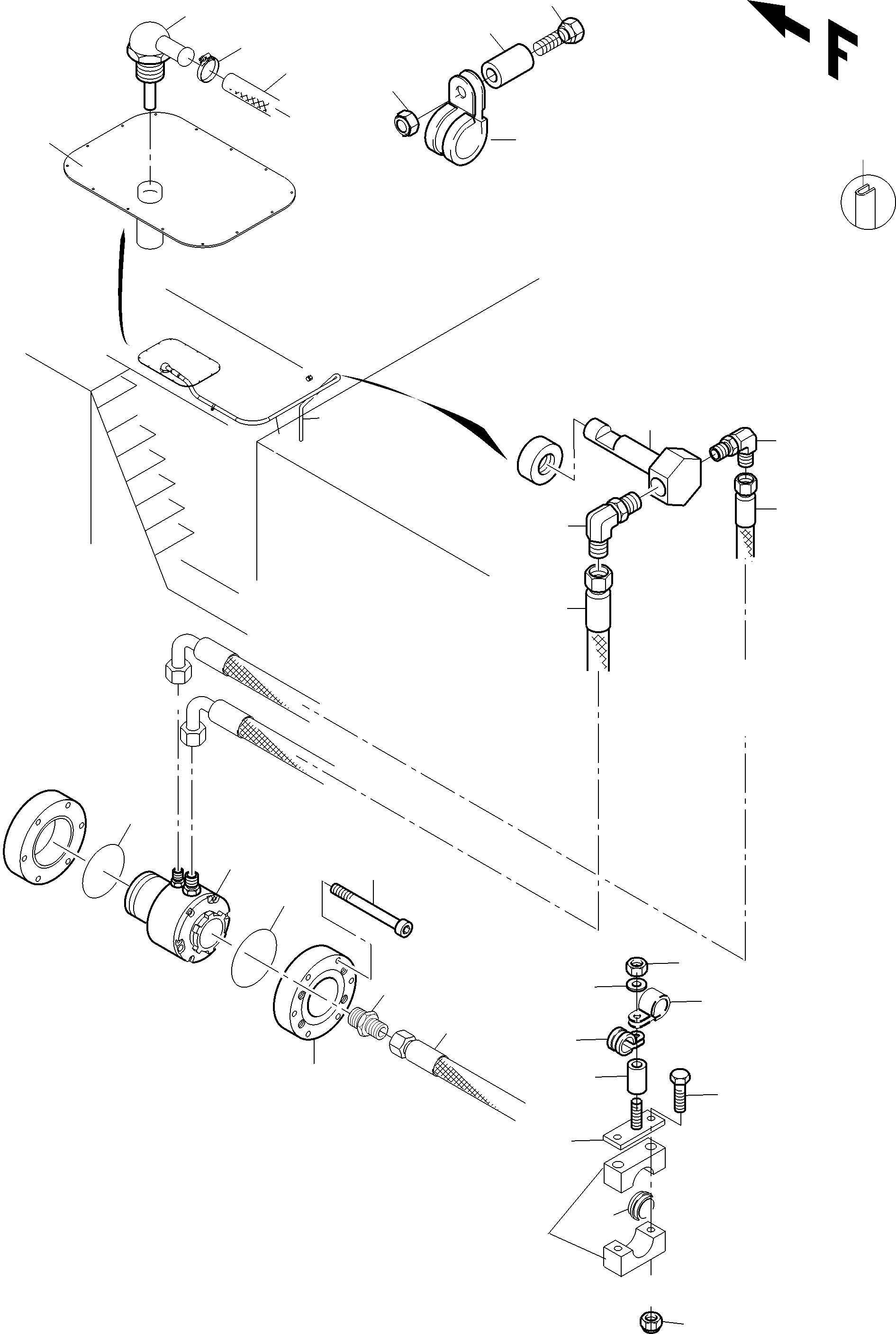 F