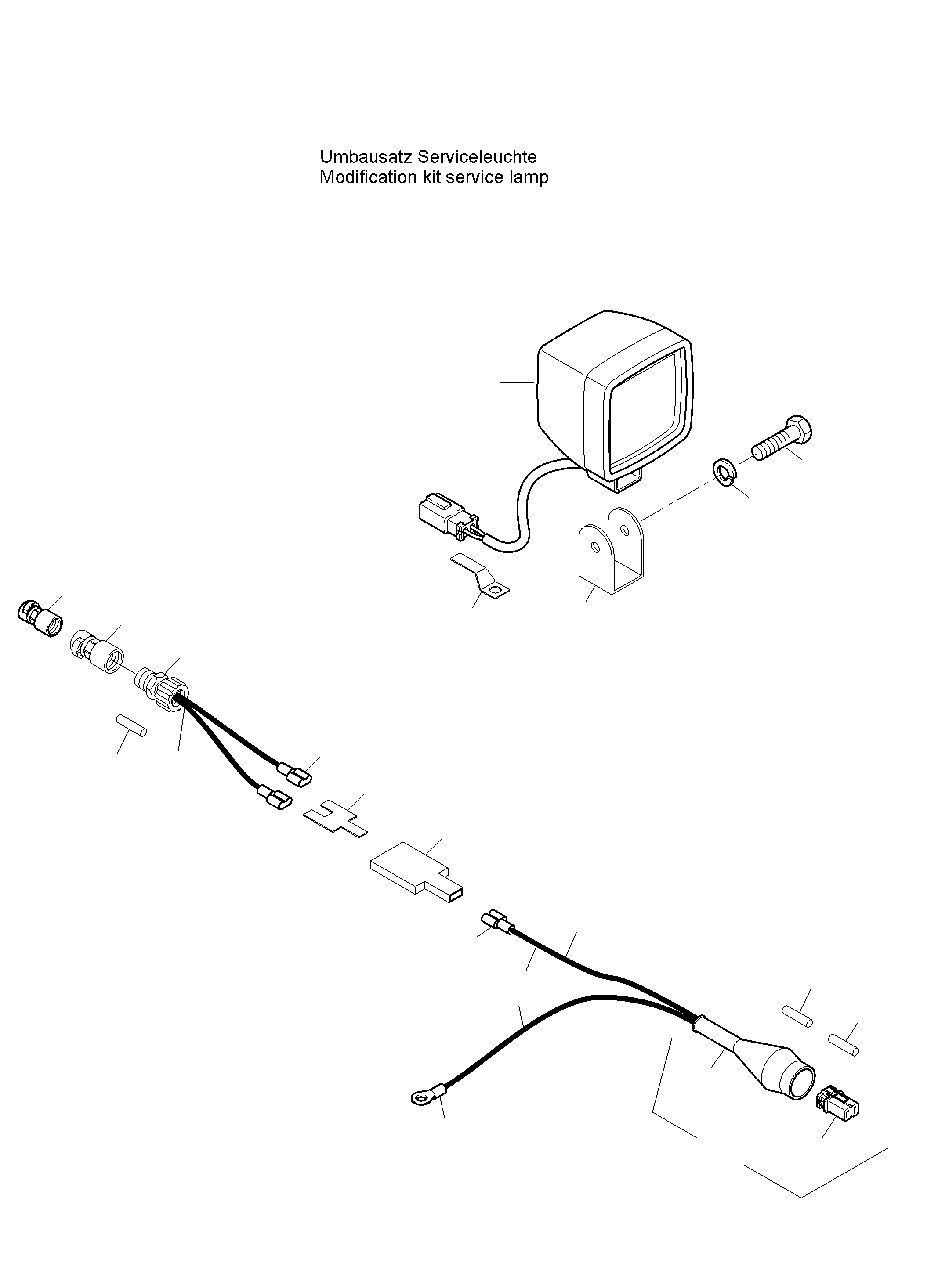 Umbausatz Serviceleuchte
Modification kit service lamp