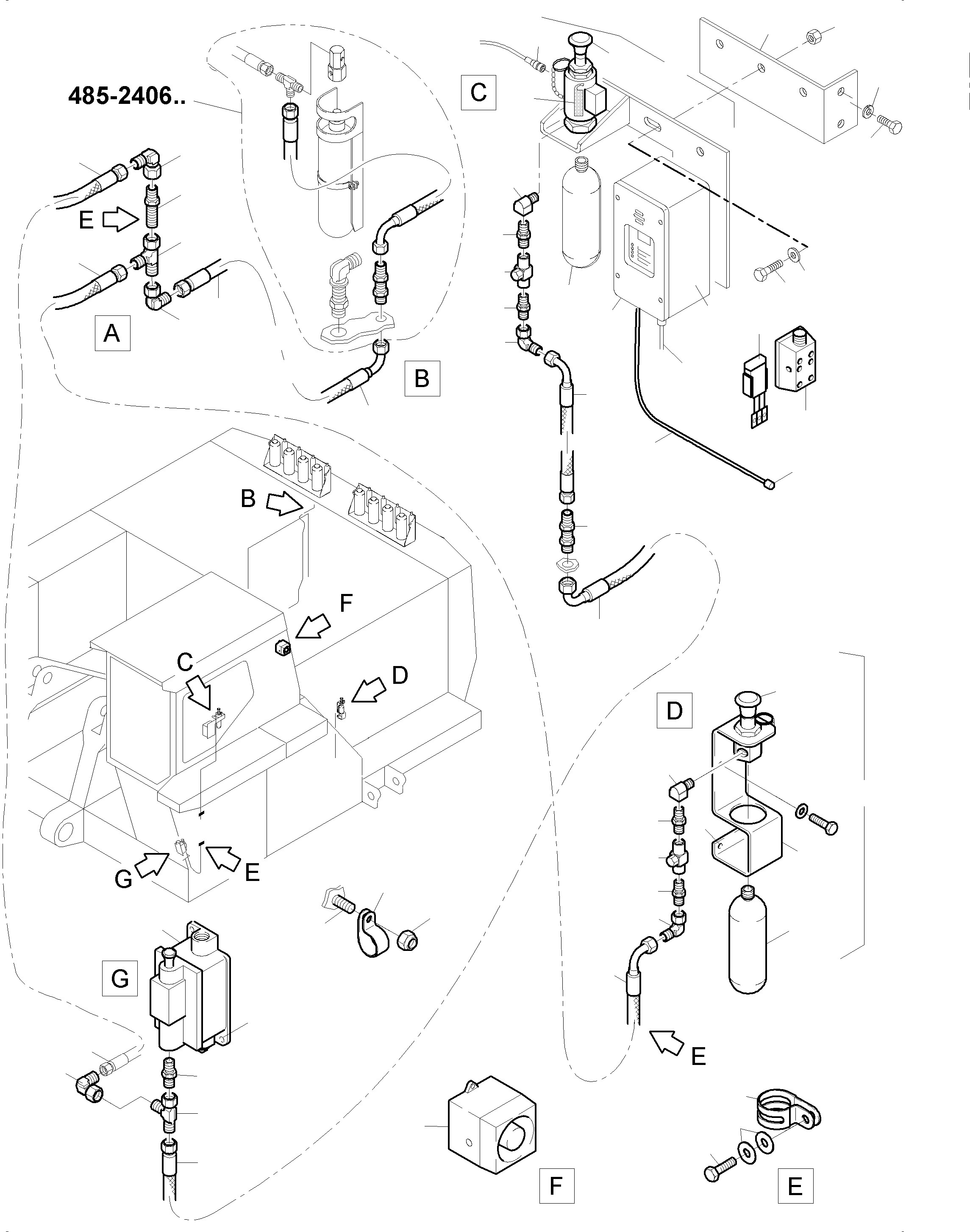 485-2406..

C

E

A

B

B

F

C

D

G

E

D

G

E

F

E