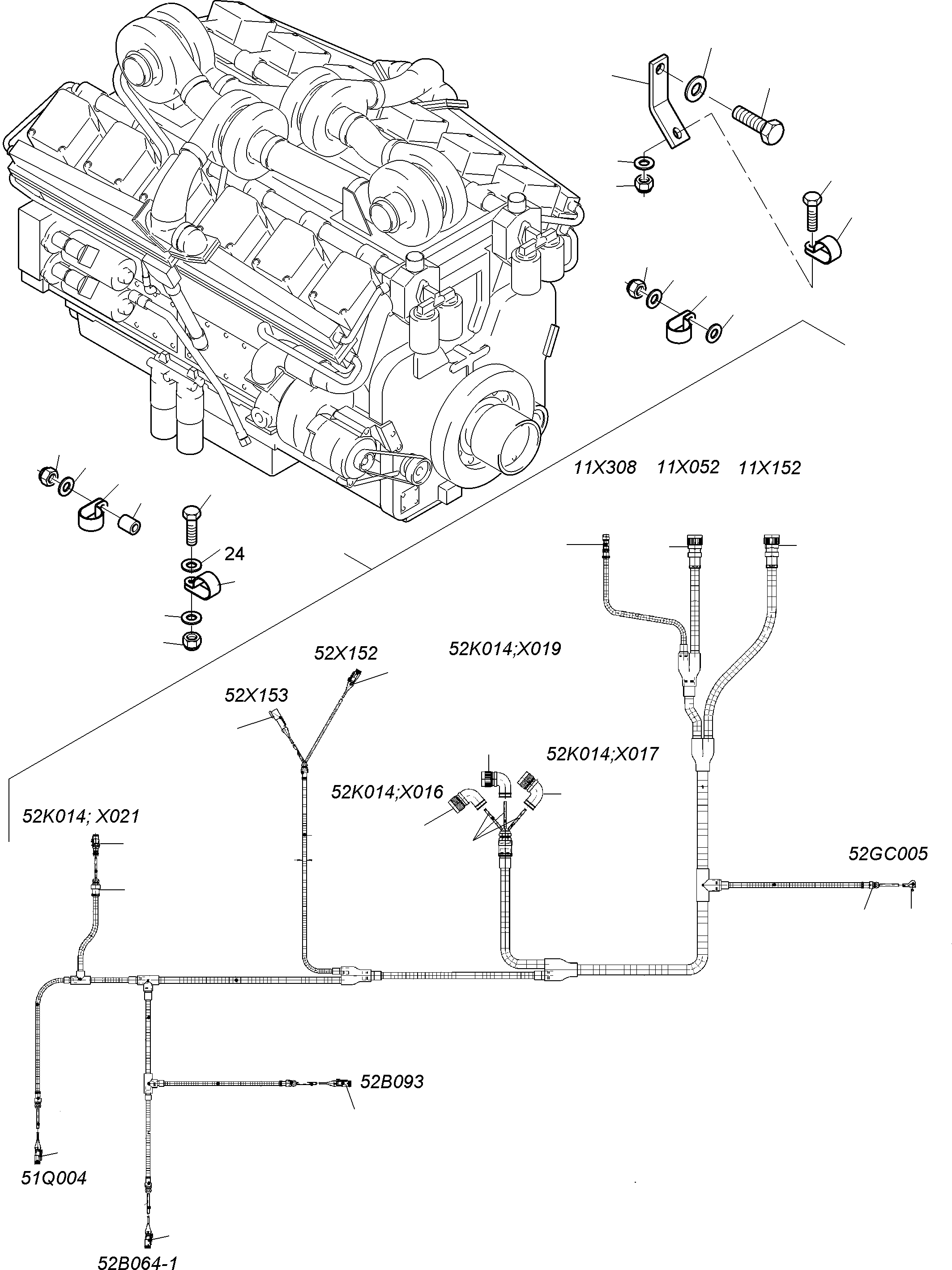 11X308 11X052 11X152

24

52X152

52K014;X019

52X153

52K014;X017

52K014;X016

52K014; X021

52GC005

52B093

51Q004

52B064-1