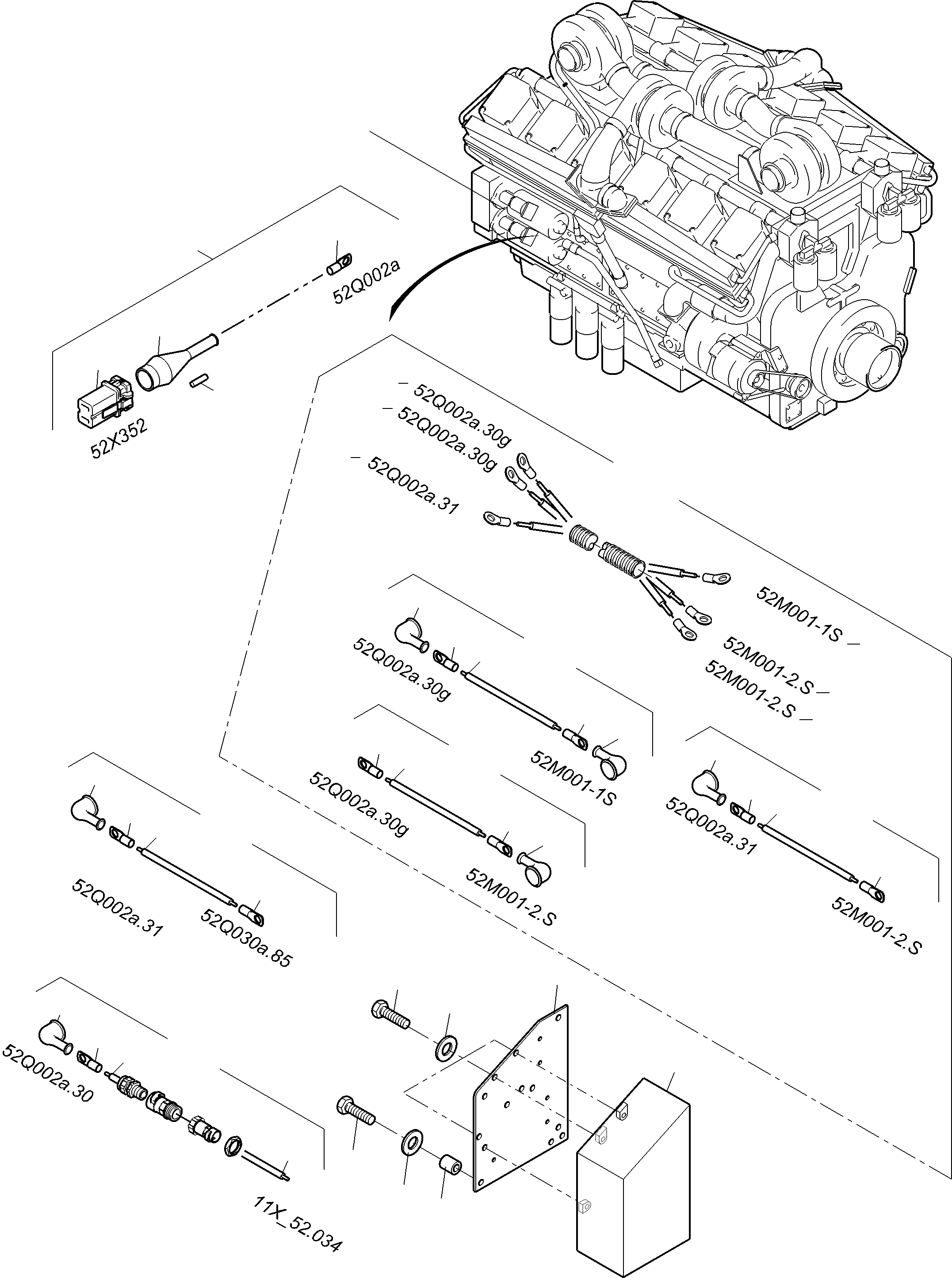 52Q002a

52X352

52Q002a.30g
52Q002a.30g
52Q002a.31

52M001-1S
52M001-2.S
52M001-2.S

52Q002a.30g

52M001-1S

52Q002a.30g

52M001-2.S

52Q002a.31

52M001-2.S

52Q002a.31

52Q030a.85

52Q002a.30

11X_52.034