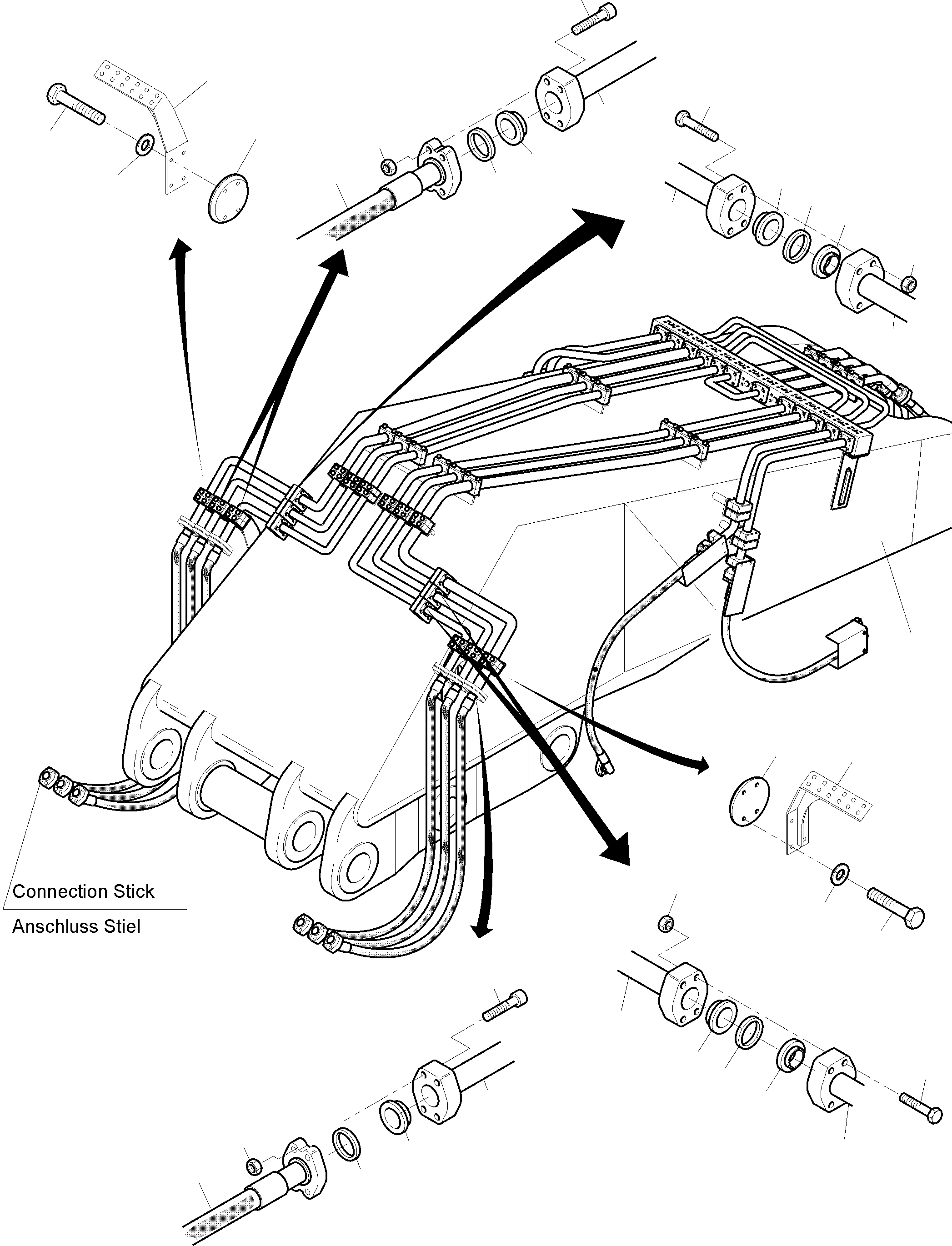 Connection Stick
Anschluss Stiel