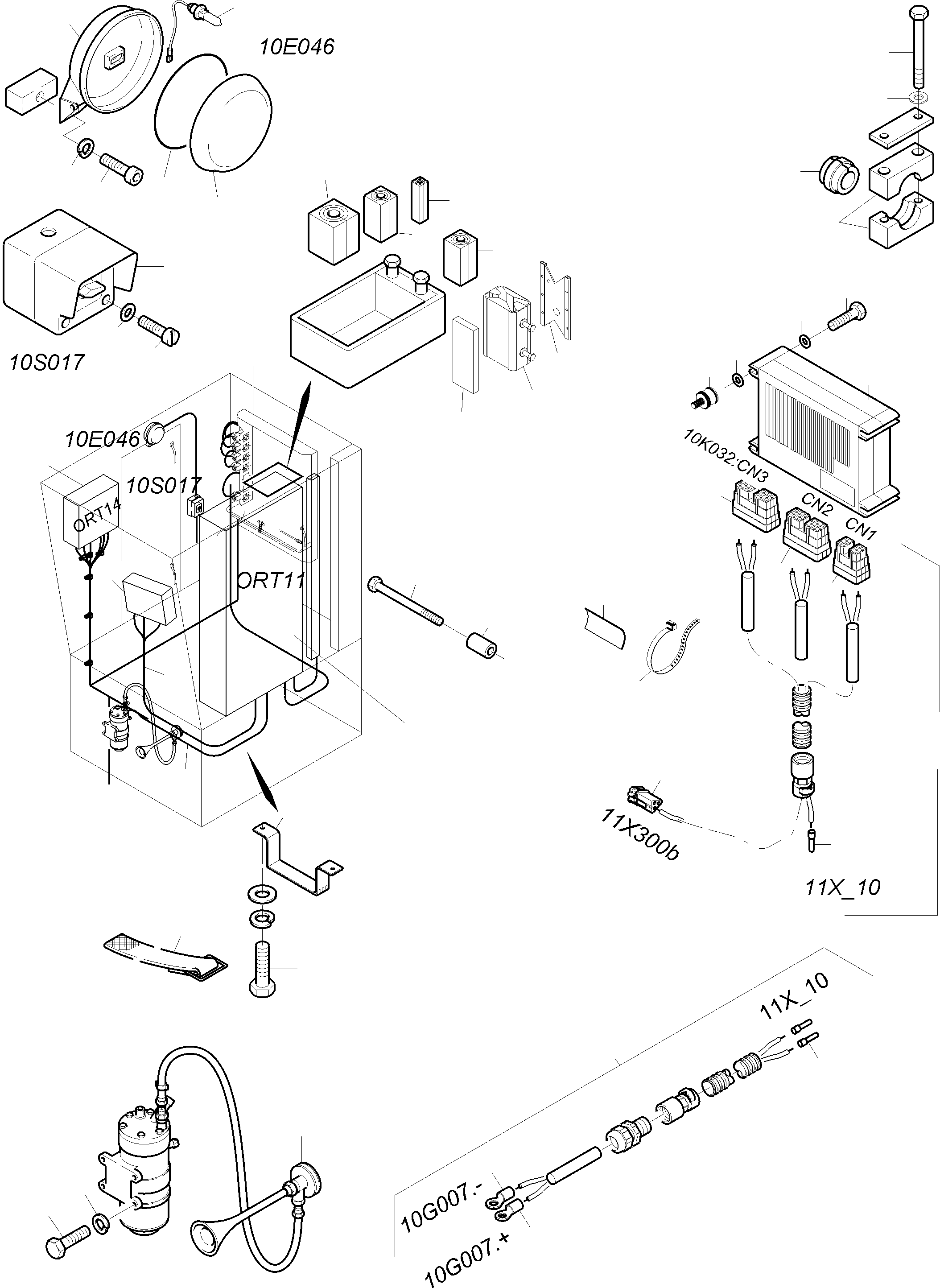 10E046

10S017

10E046

10S017

ORT14

ORT11

10K032:CN3

CN2

CN1

11X300b

11X_10

11X_10

10G007.-

10G007.+