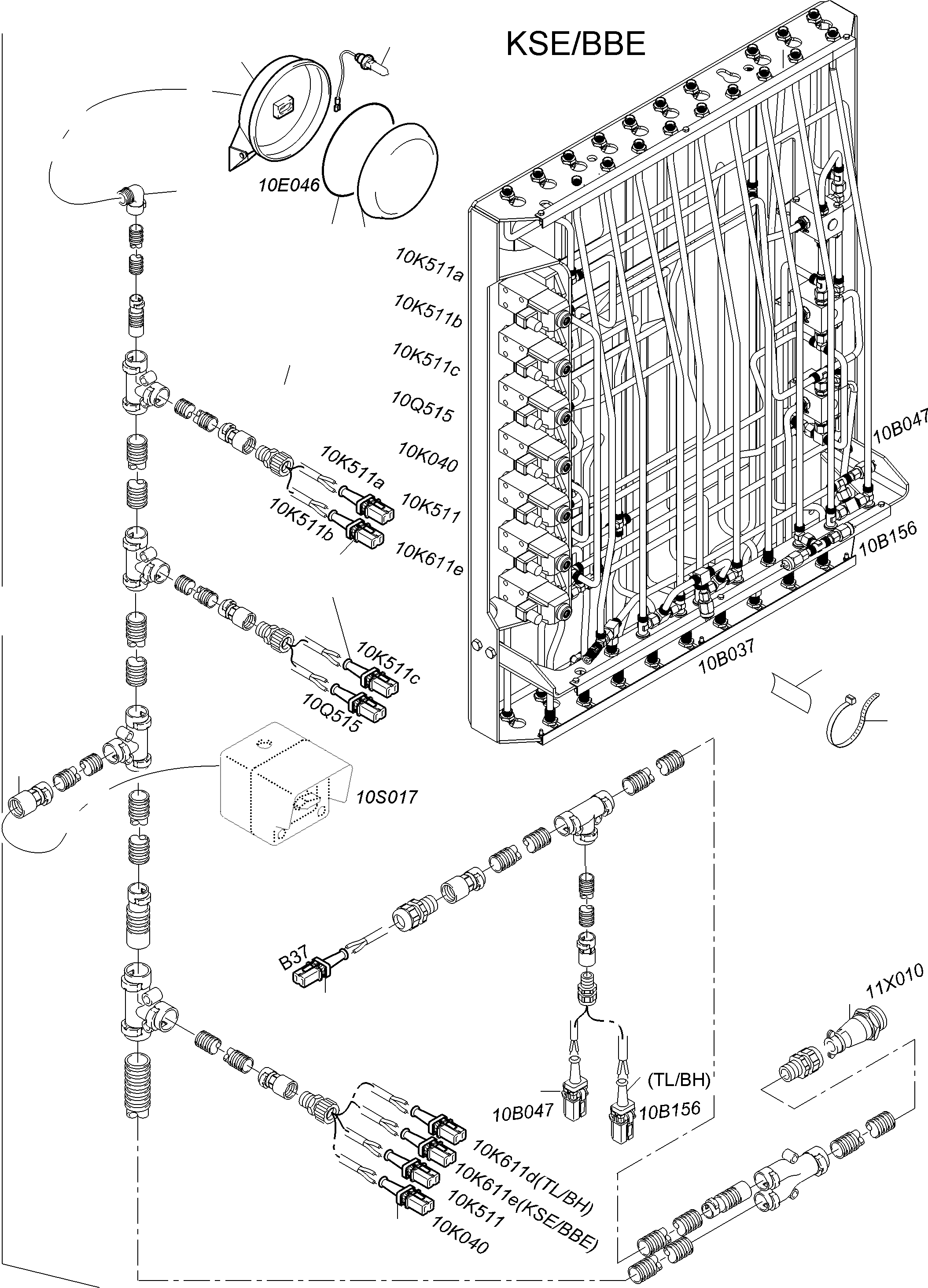 KSE/BBE

10E046

10K511a
10K511b
10K511c
10Q515
10K040
10K511
10K611e

10B047
10B156
10B037

10K511a
10K511b

10K511c
10Q515

10S017

B37

11X010

(TL/BH)
10B047
10B156

10K611d(TL/BH)
10K611e(KSE/BBE)
10K511
10K040