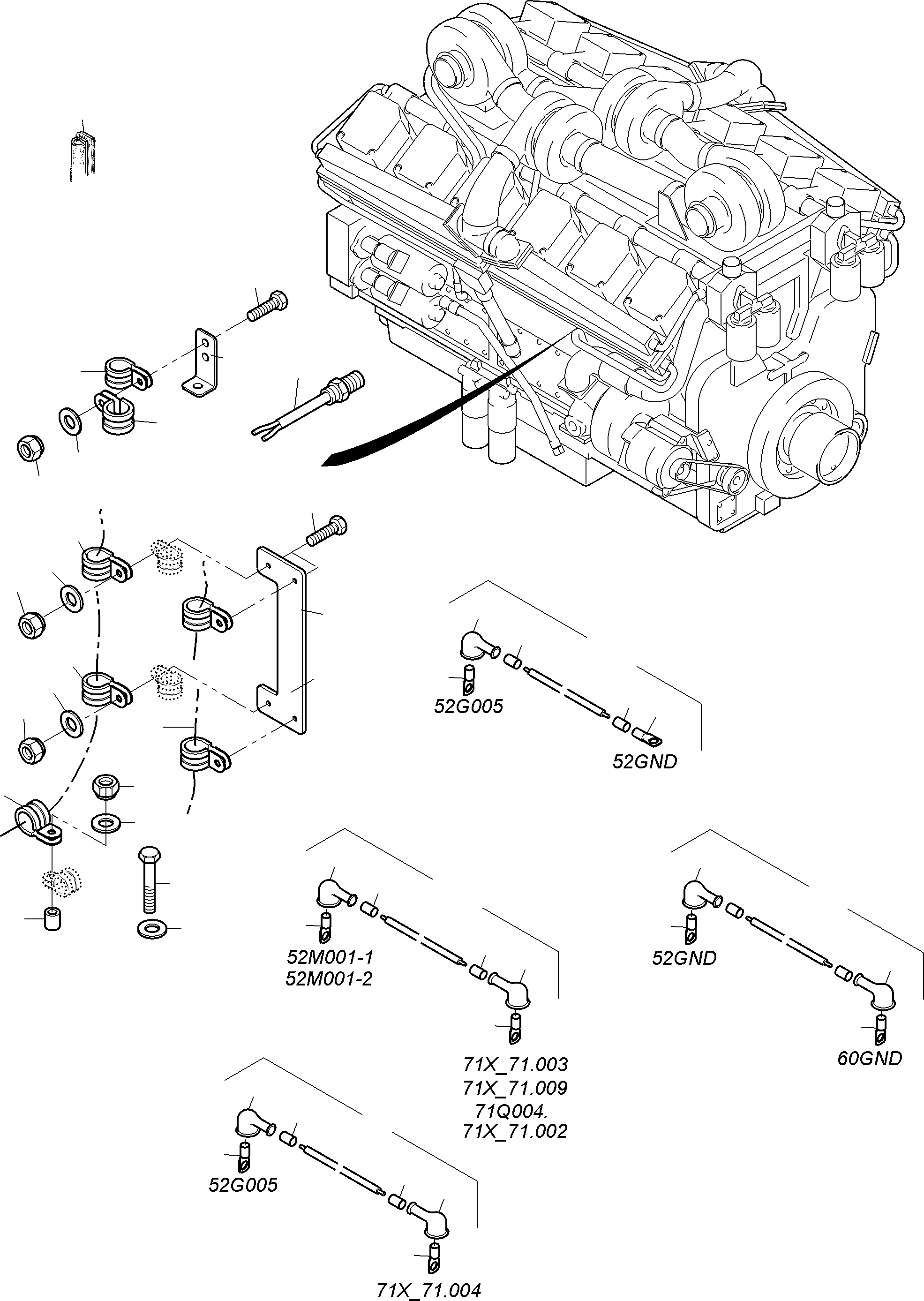 52G005

52GND

52M001-1
52M001-2

71X_71.003
71X_71.009
71Q004.
71X_71.002

52GND

60GND

52G005

71X_71.004