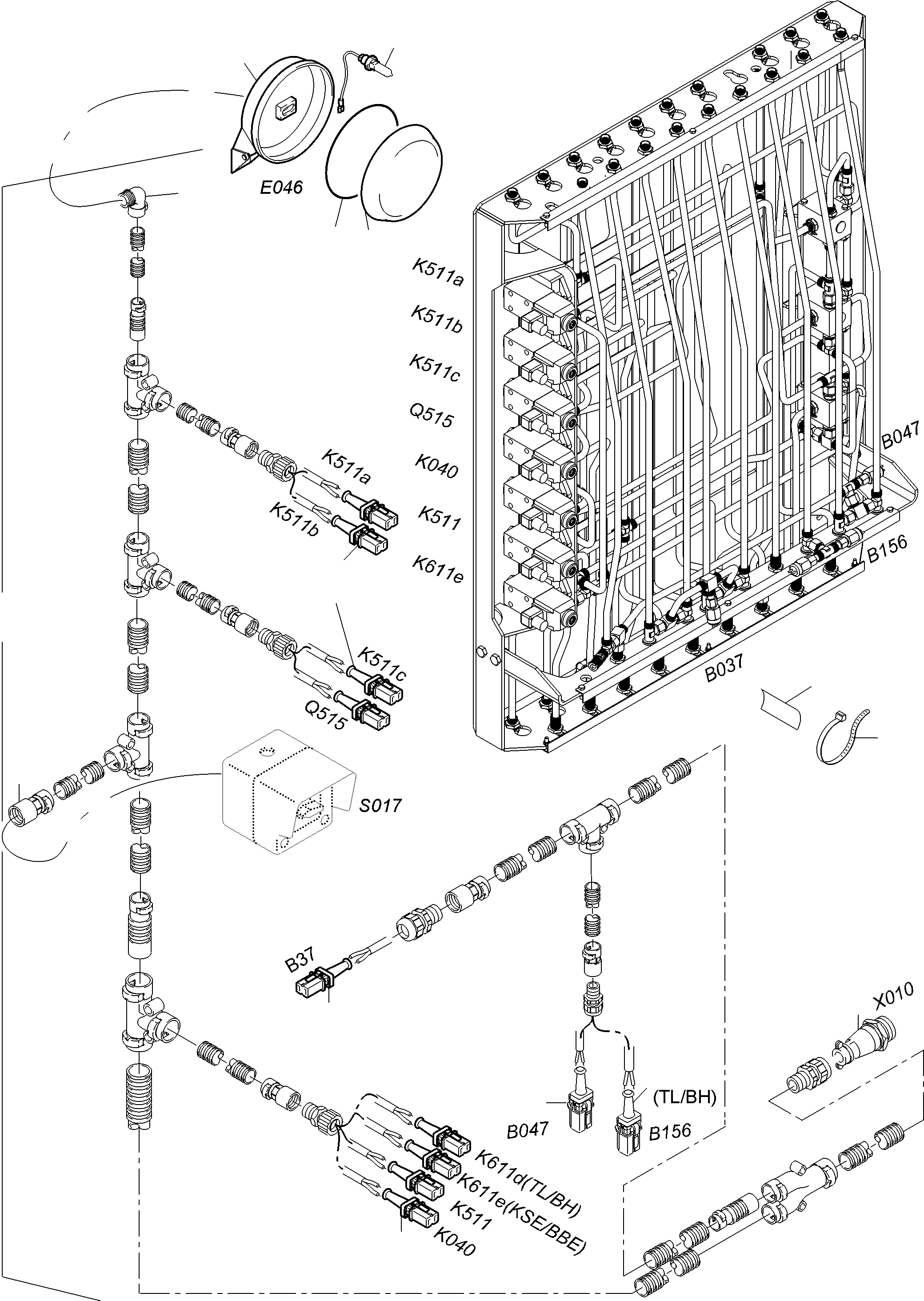 E046

K511a
K511b
K511c
Q515
K040
K511
K611e

B047
B156
B037

K511a
K511b

K511c
Q515

S017

B37

X010

(TL/BH)
B047
B156

K611d(TL/BH)
K611e(KSE/BBE)
K511
K040