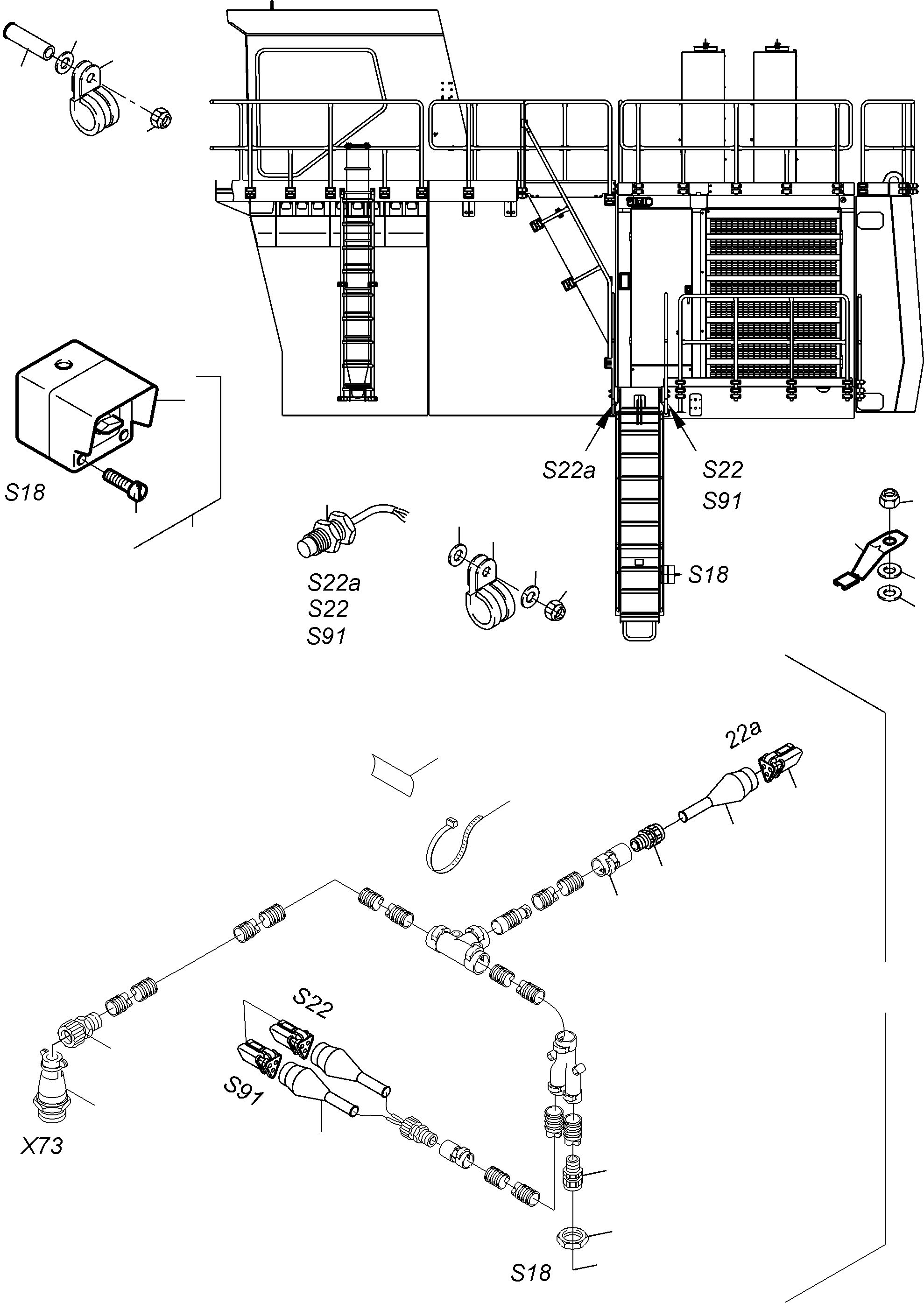 S18

S22a

S22
S91

S22a
S22
S91

S18

22a

S22

S91

X73

S18