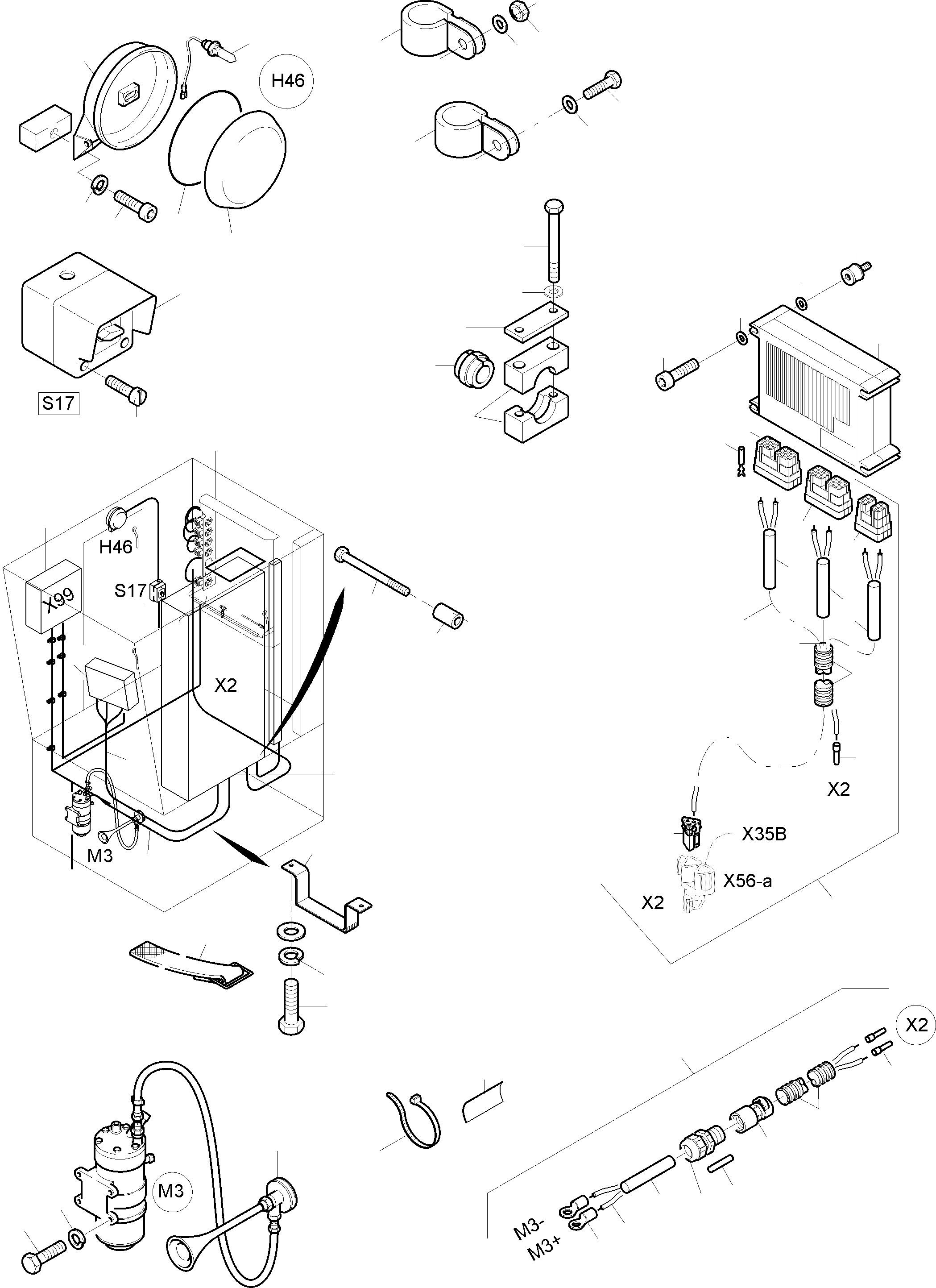 H46

S17

H46

S17

X99

X2

M3

X2

X35B

X56-a

X2

X2

M3

M3-

M3+