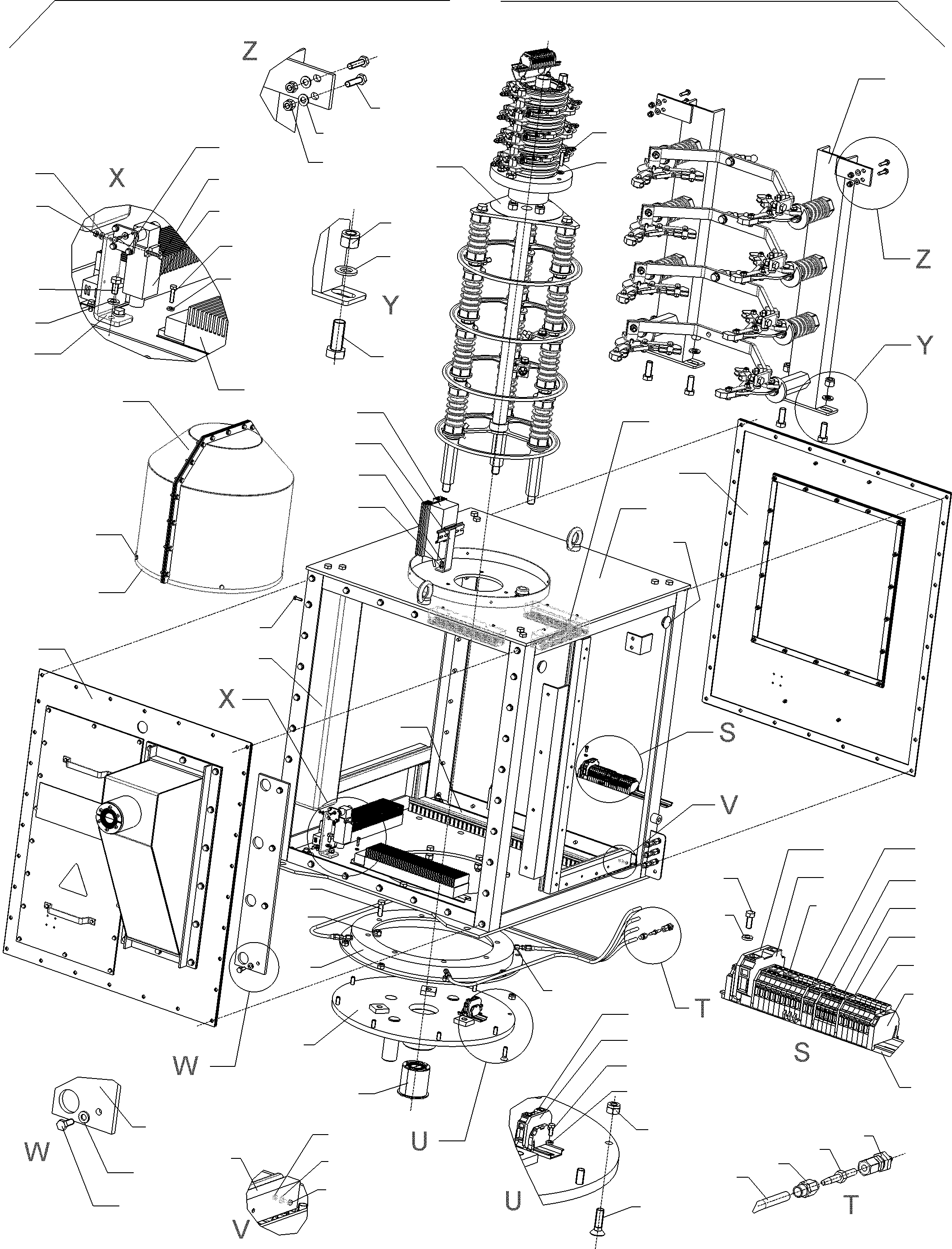 Z
X
Y
Z
Y
X
S
V
T
S
W
U
W
V
U
T