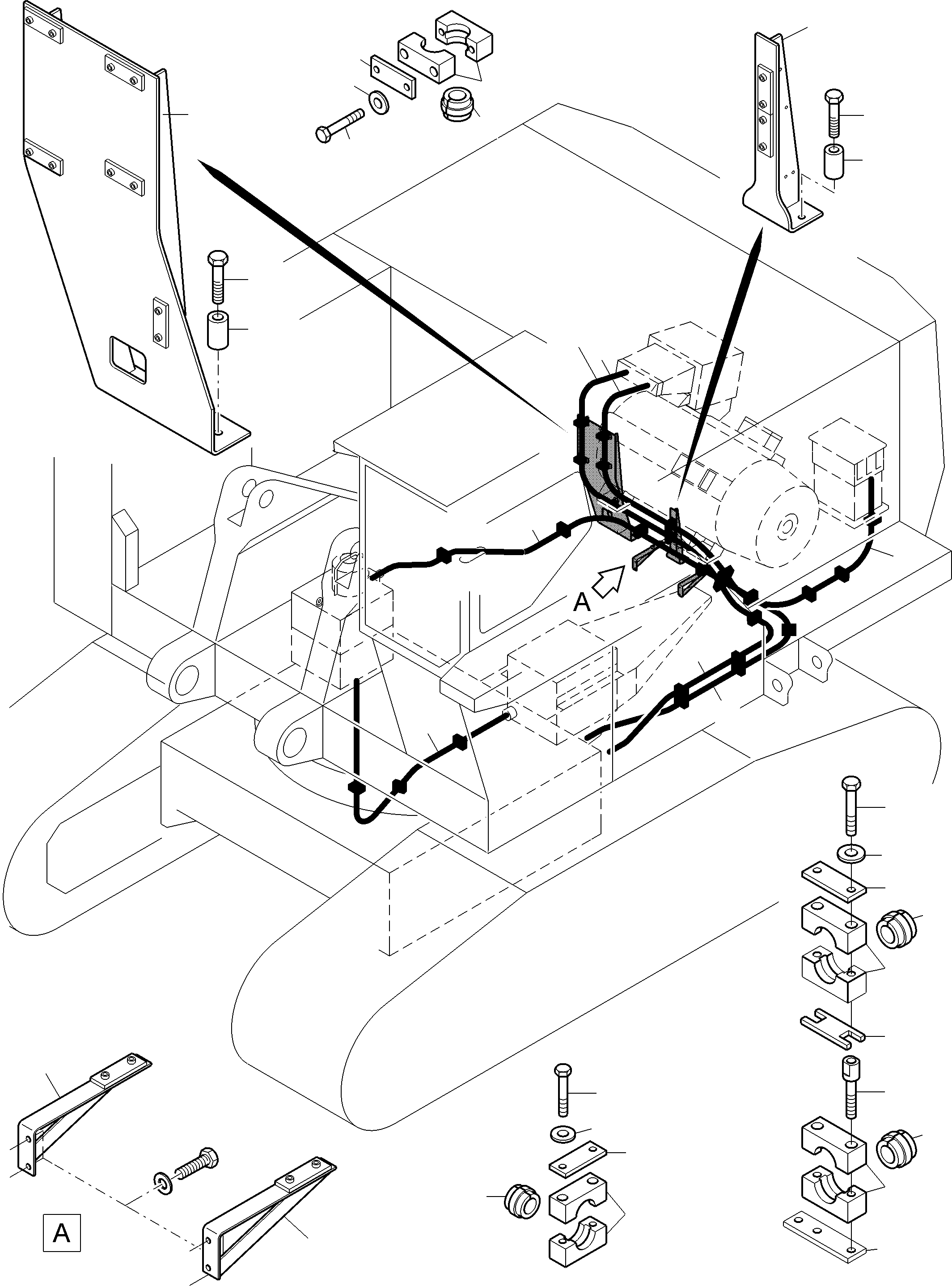 A

A