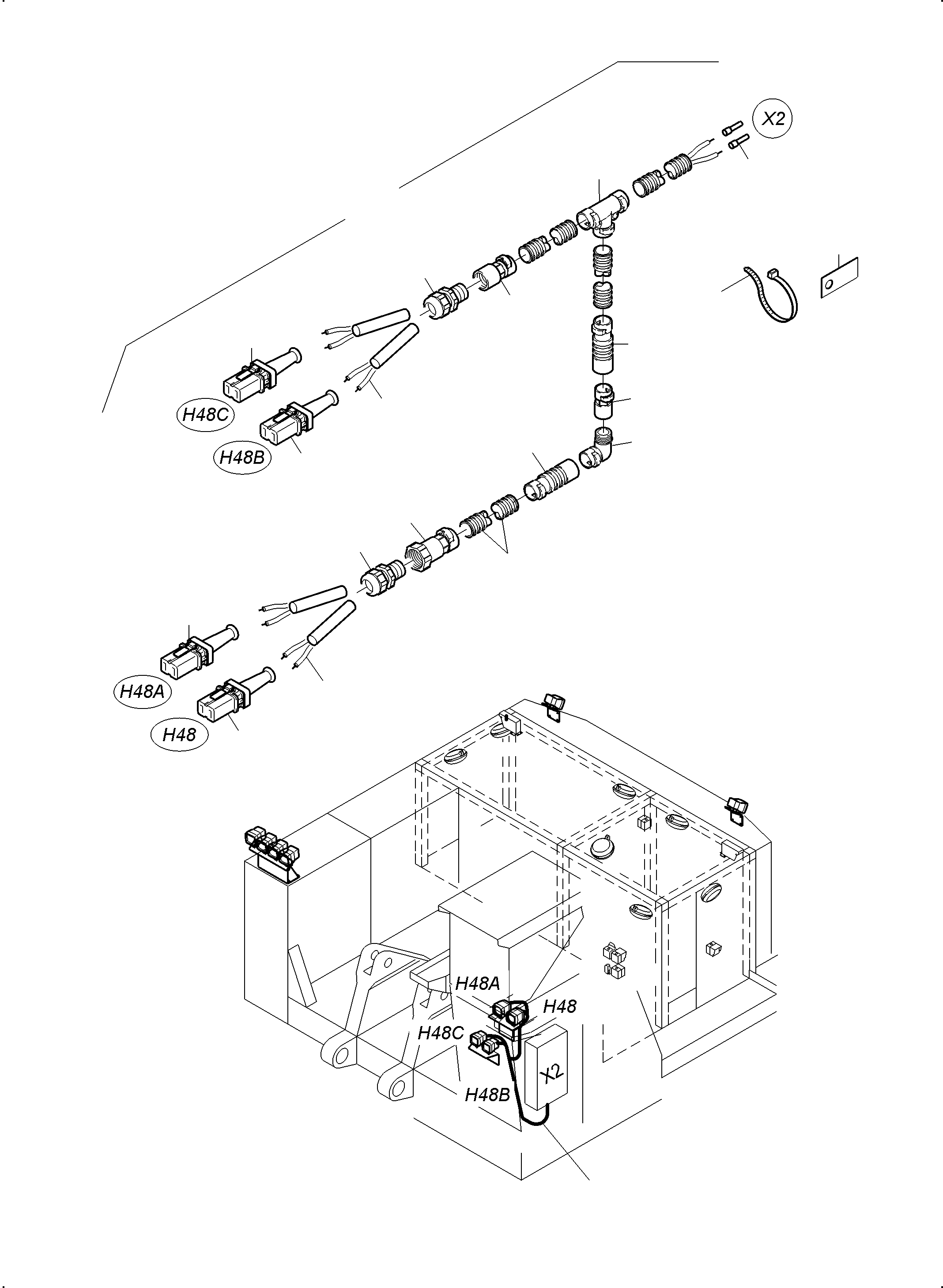 X2

H48C

H48B

H48A

H48

H48A

H48

H48C

X2

H48B