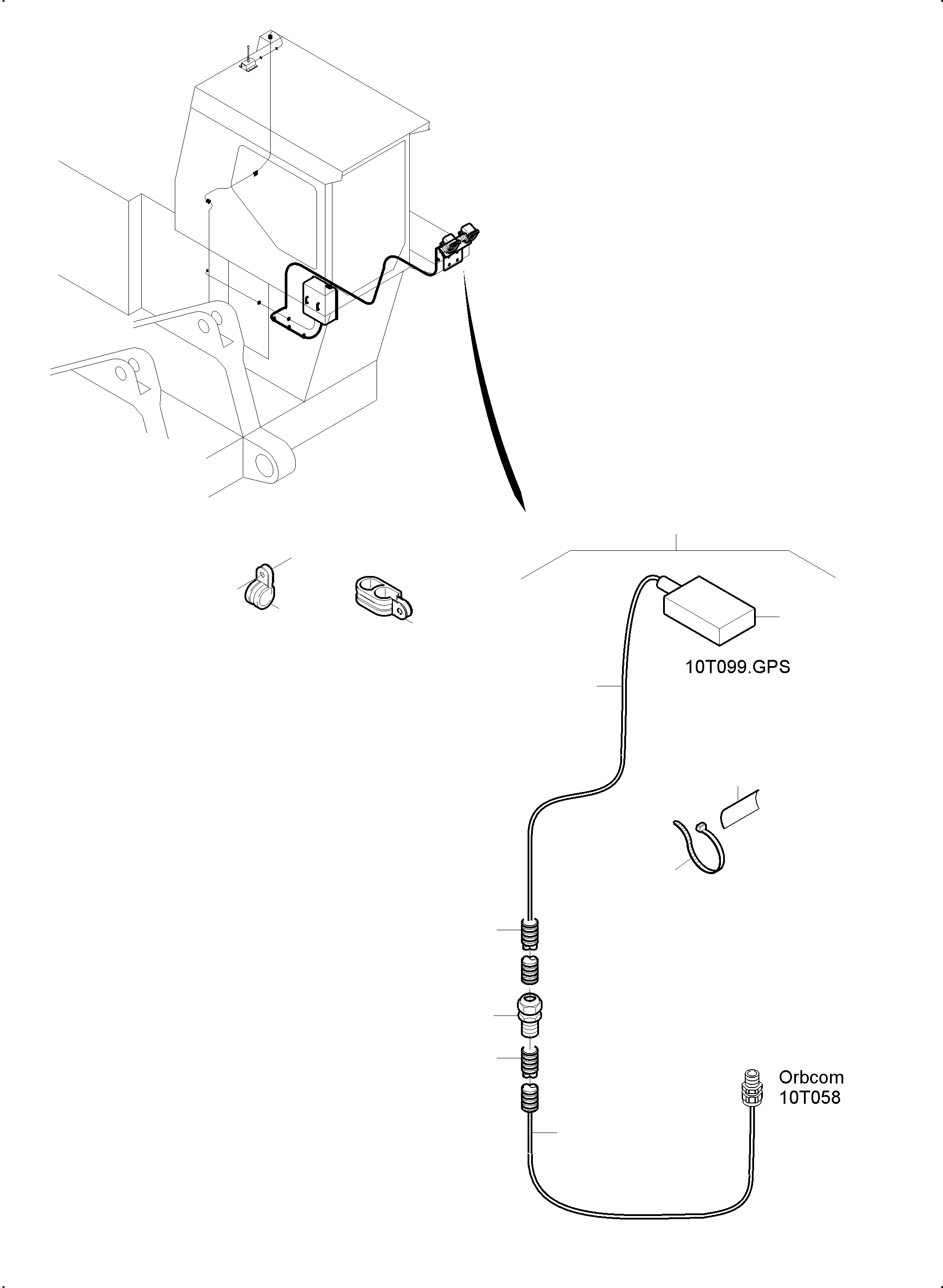 10T099.GPS

Orbcom
10T058