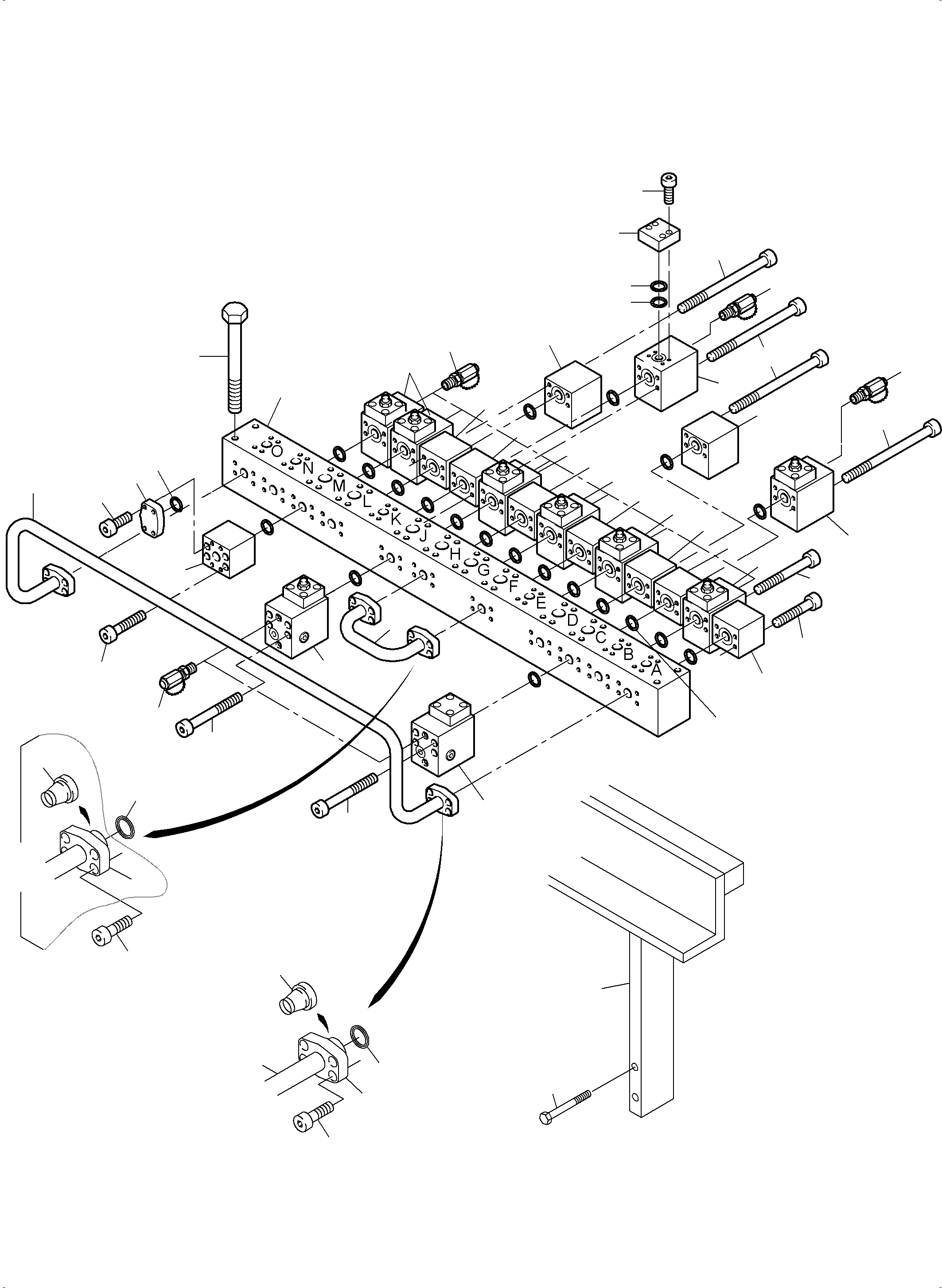 O
N
M
L
K
J
H
G
F
E
D
C
B
A