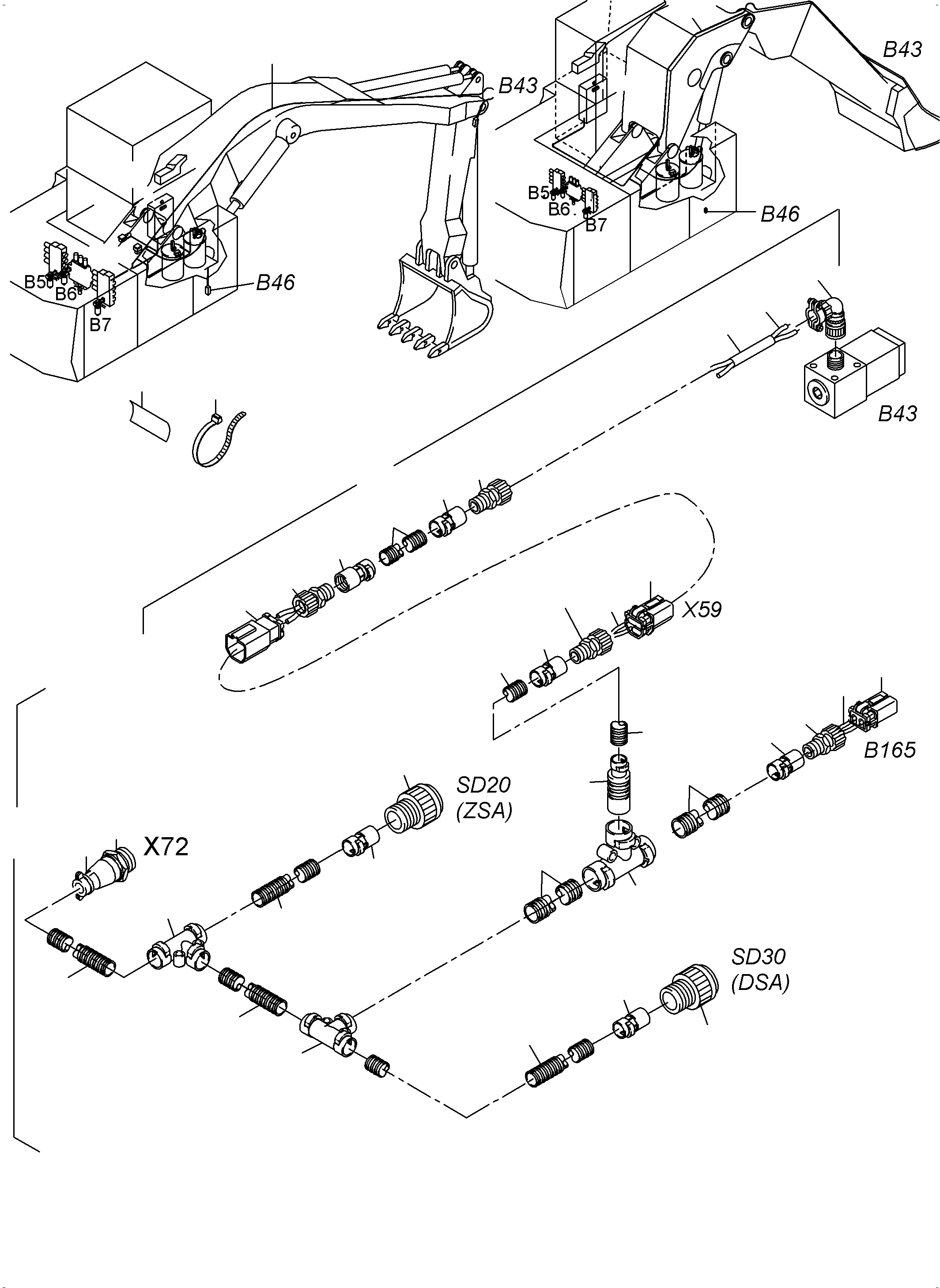 B43
B43
B5
B6
B7
B46
B5
B6
B7
B46
B43
X59
B165
SD20 (ZSA)
X72
SD30 (DSA)