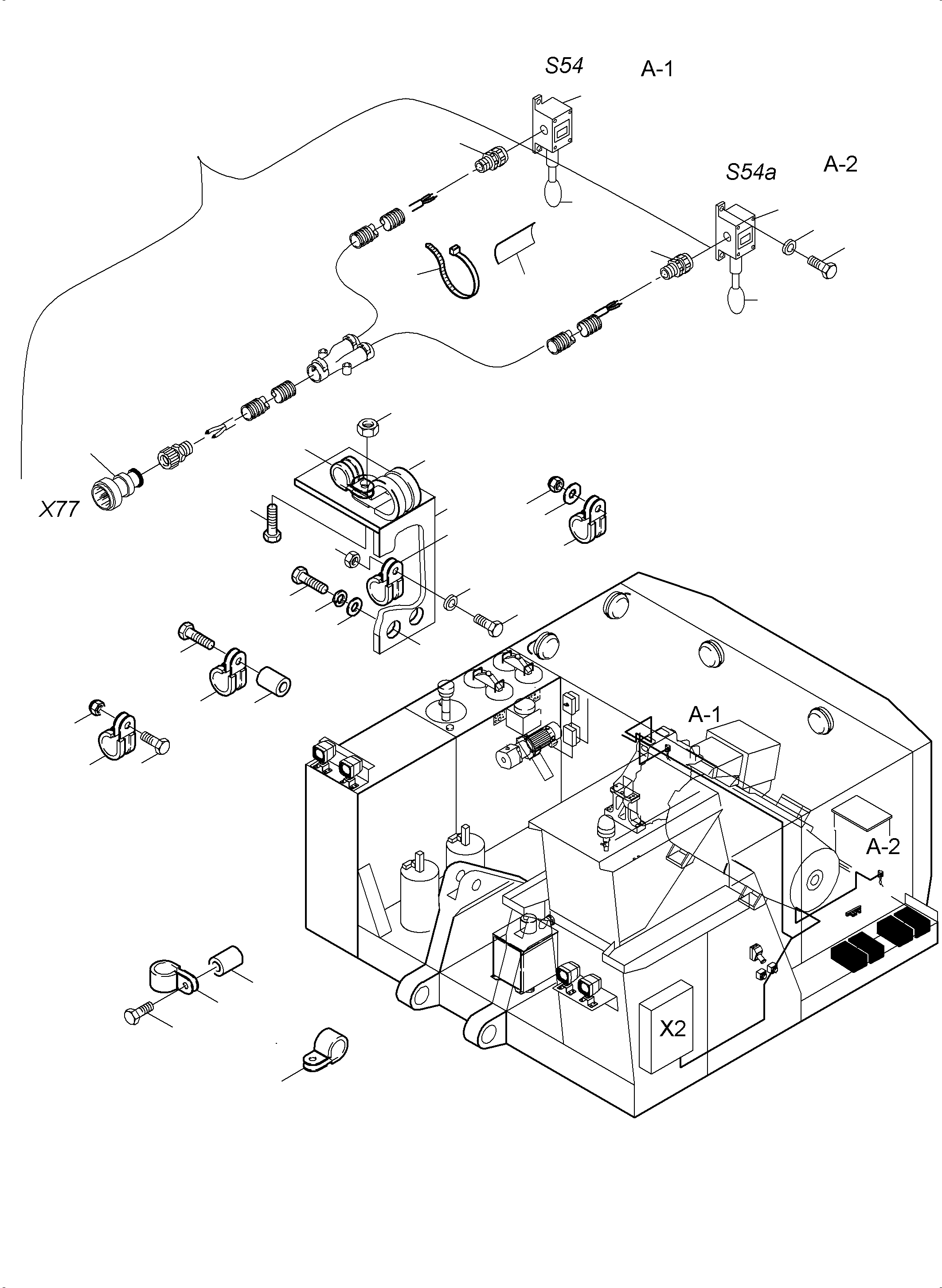 S54 A-1

S54a A-2

X77

A-1

A-2

X2