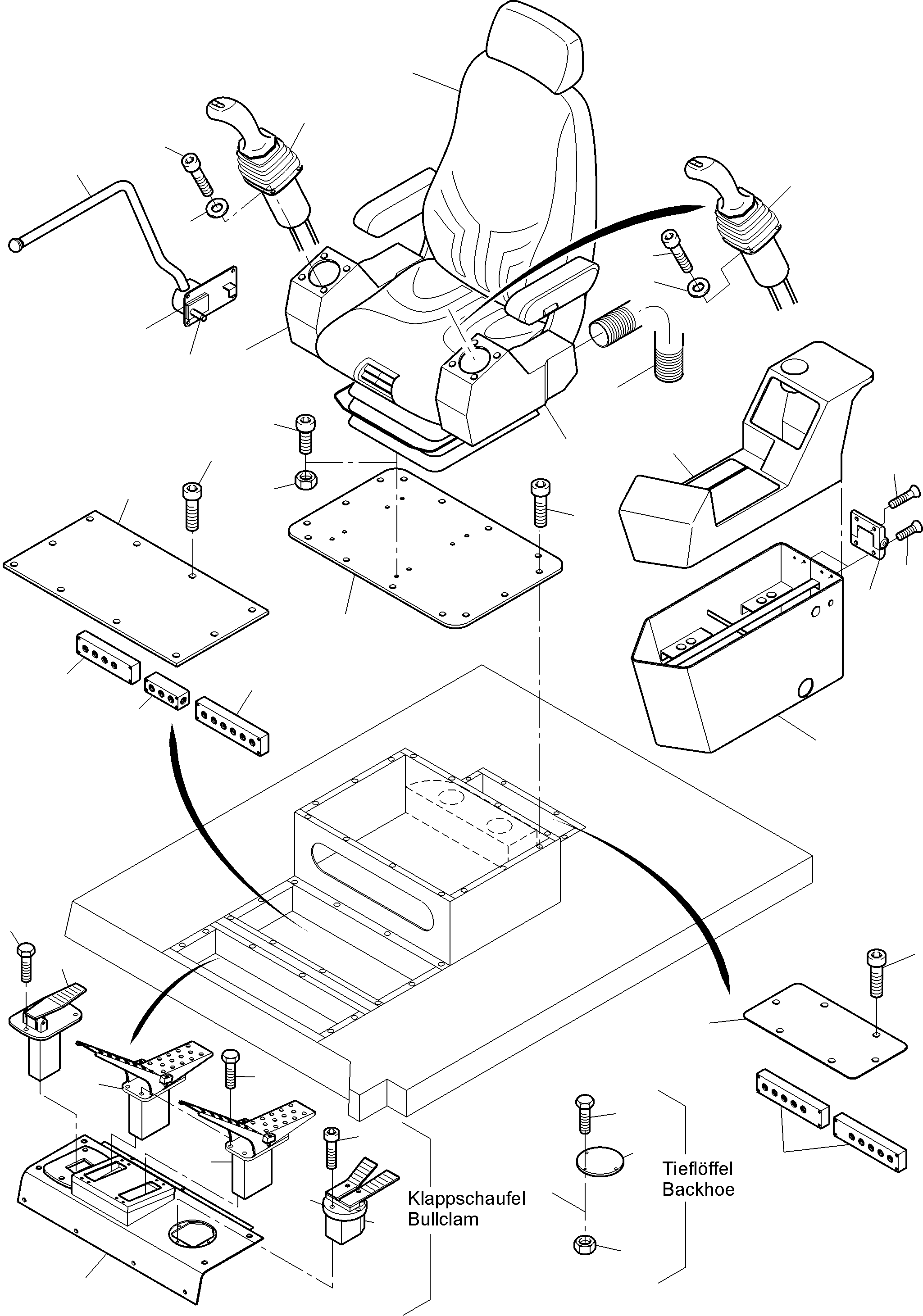 Klappschaufel
Bullclam

Tieflöffel
Backhoe