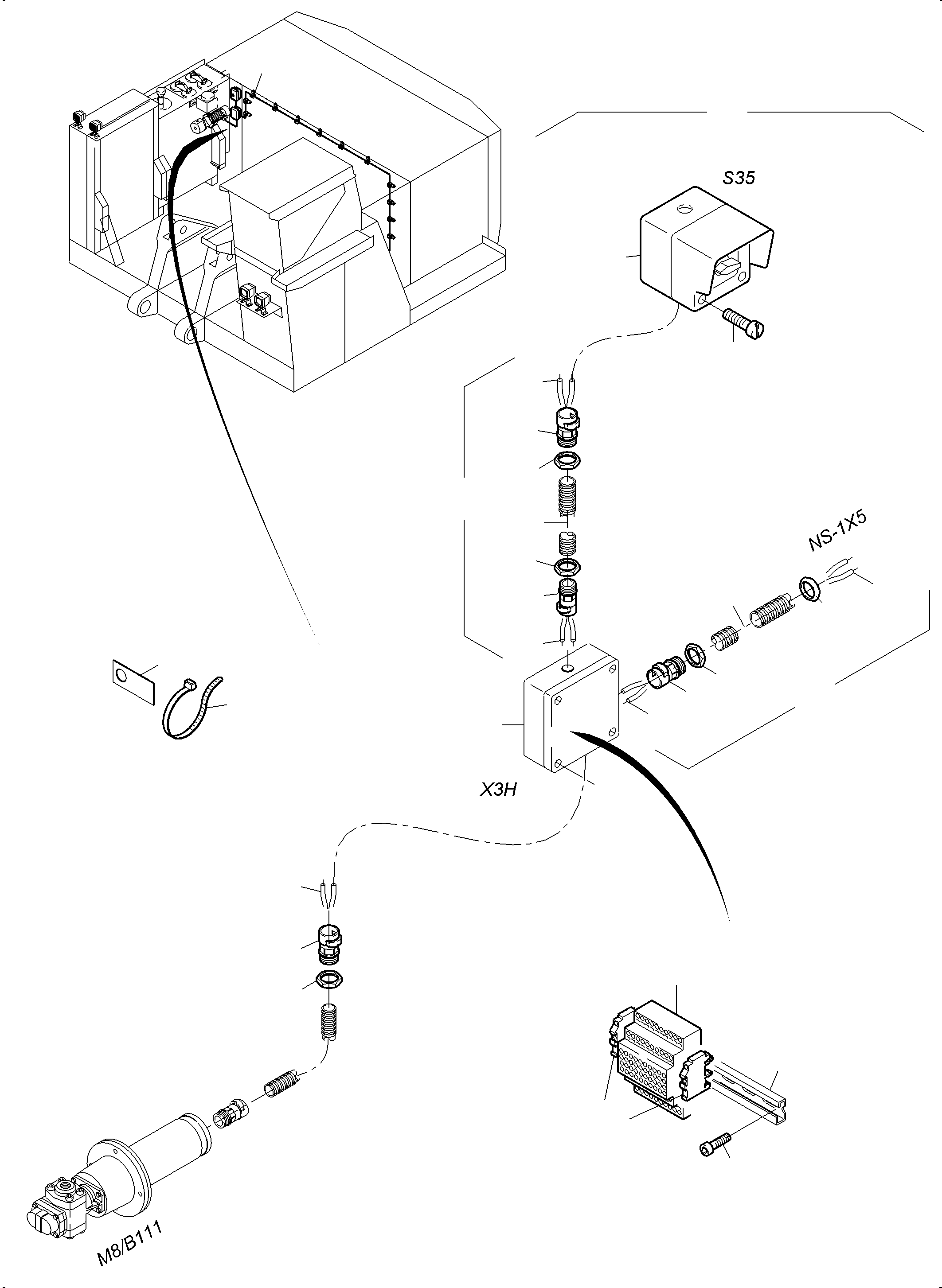 S35

NS-1X5

X3H

M8/B111