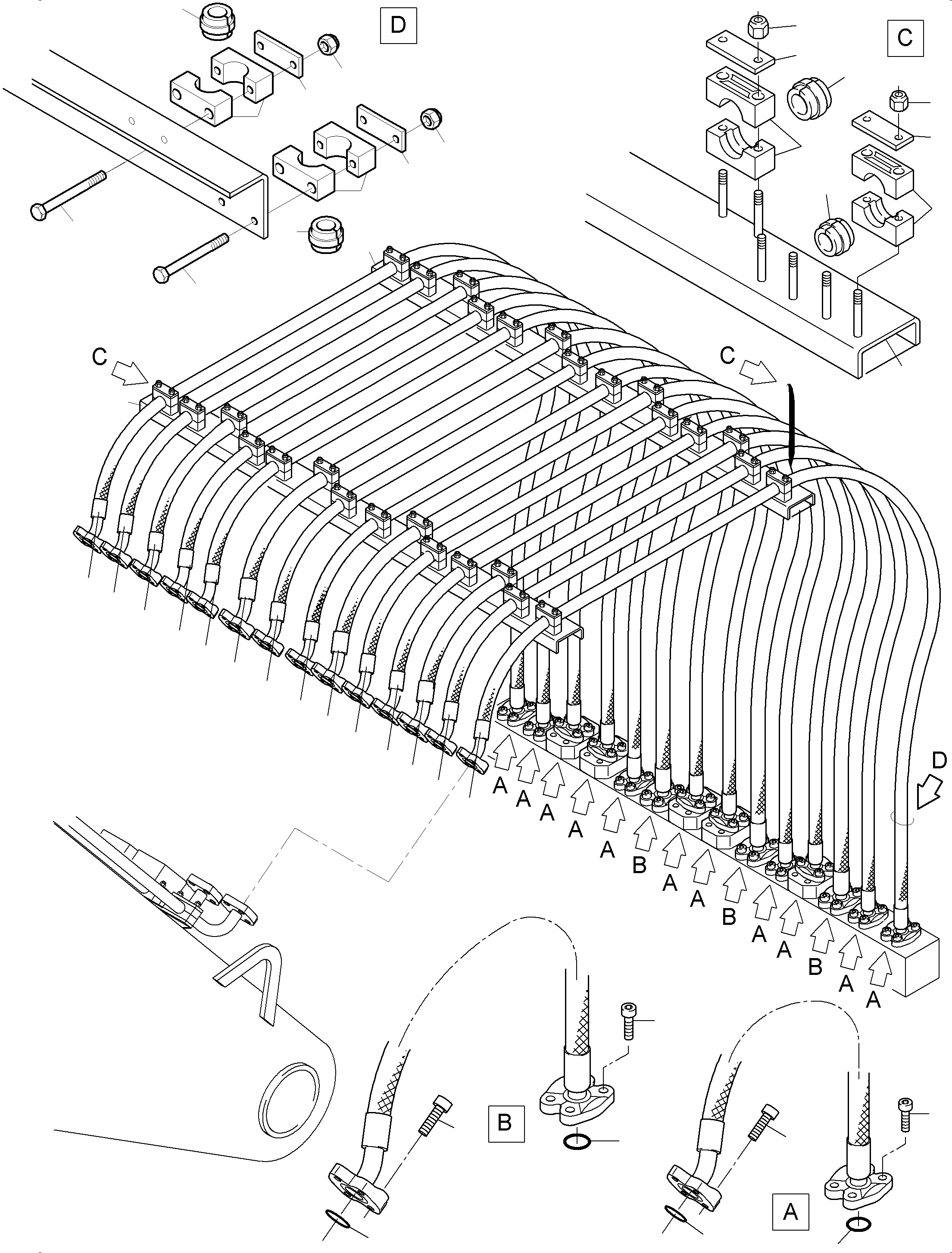 D

C

C

C

D

A
A
A
A
A
B
A
A
B
A
A
B
A
A

B

A