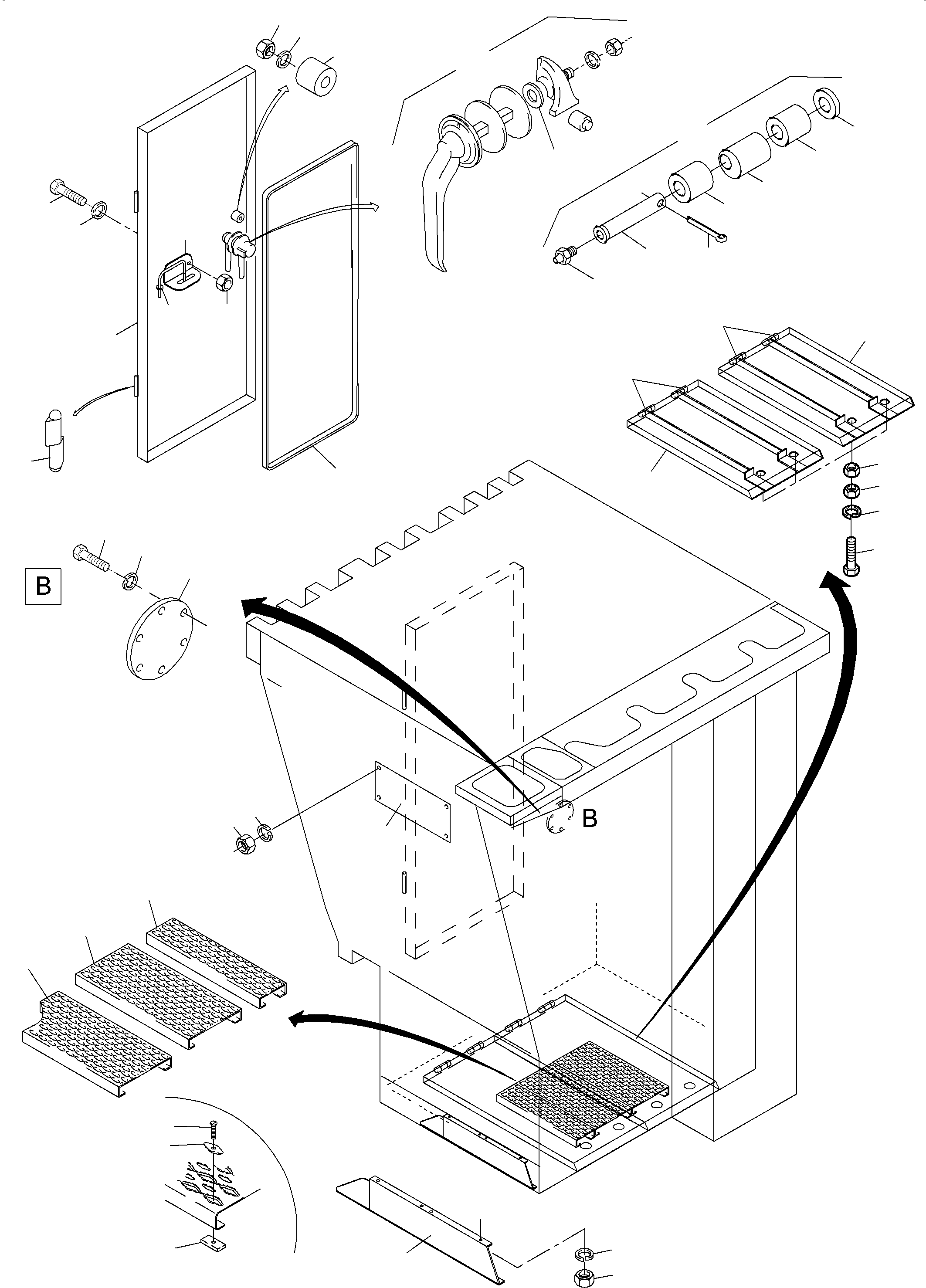 B

B