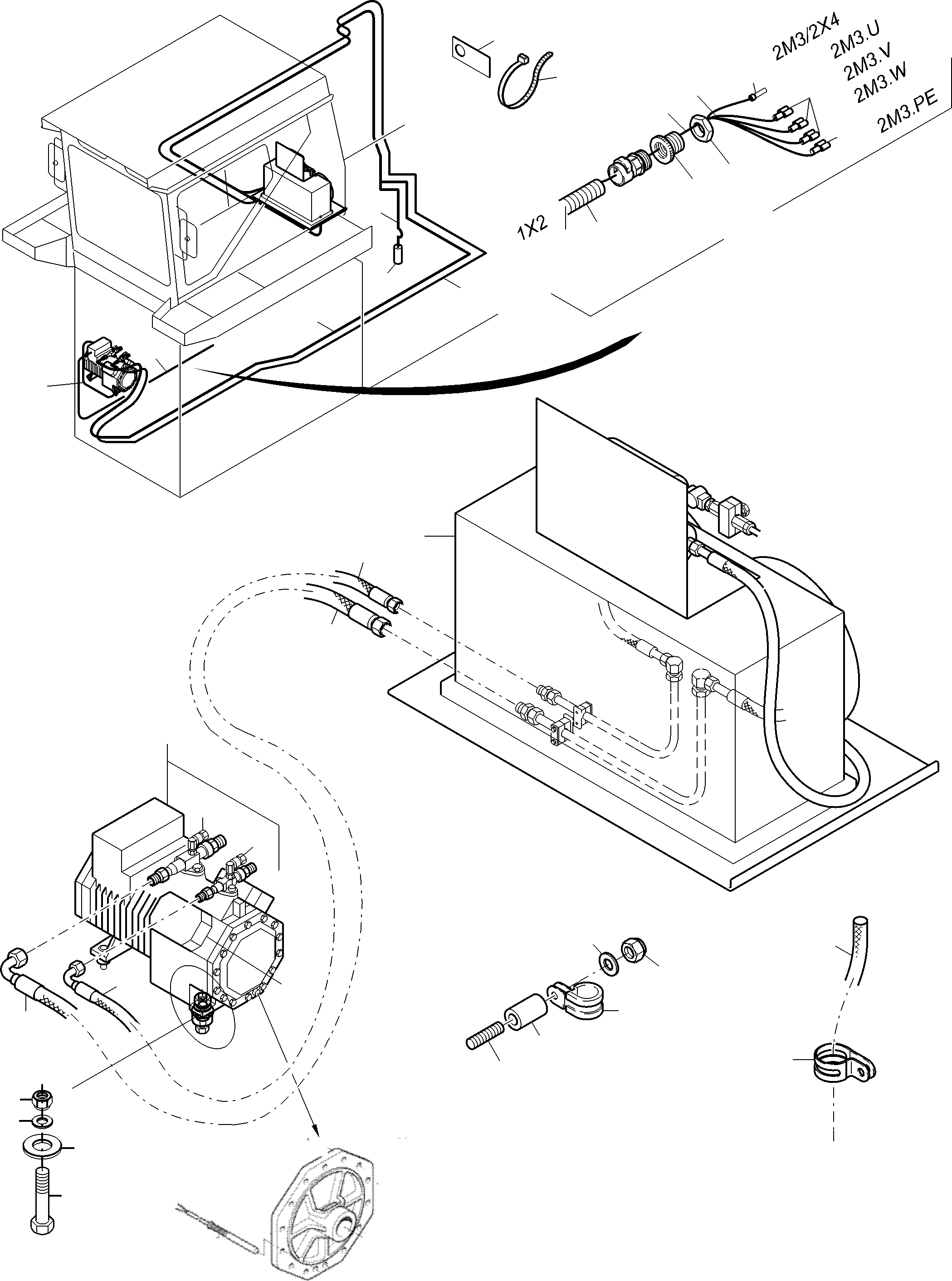 2M3/2X4
2M3.U
2M3.V
2M3.W
2M3.PE
1X2