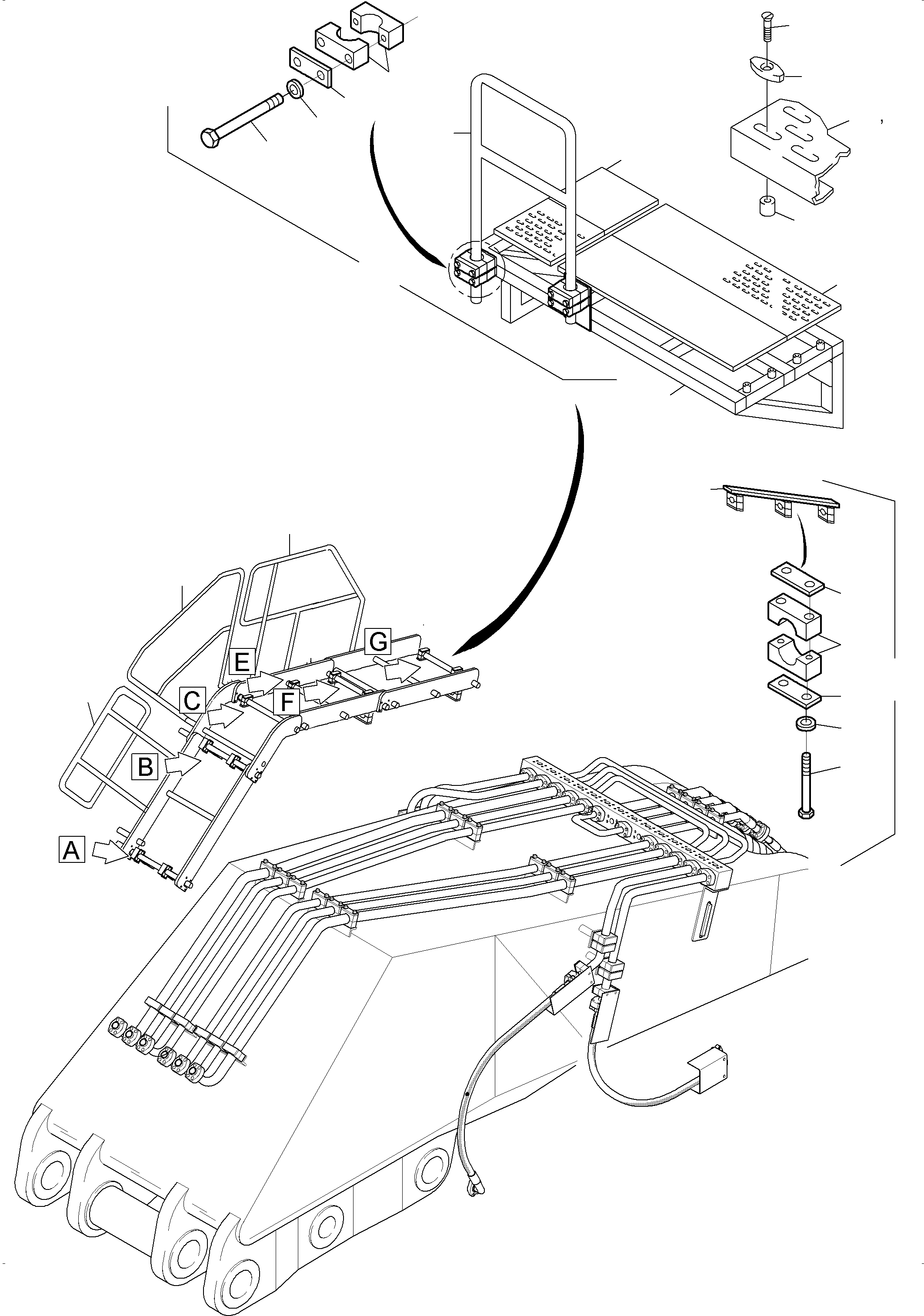 G
E
F
C
B
A