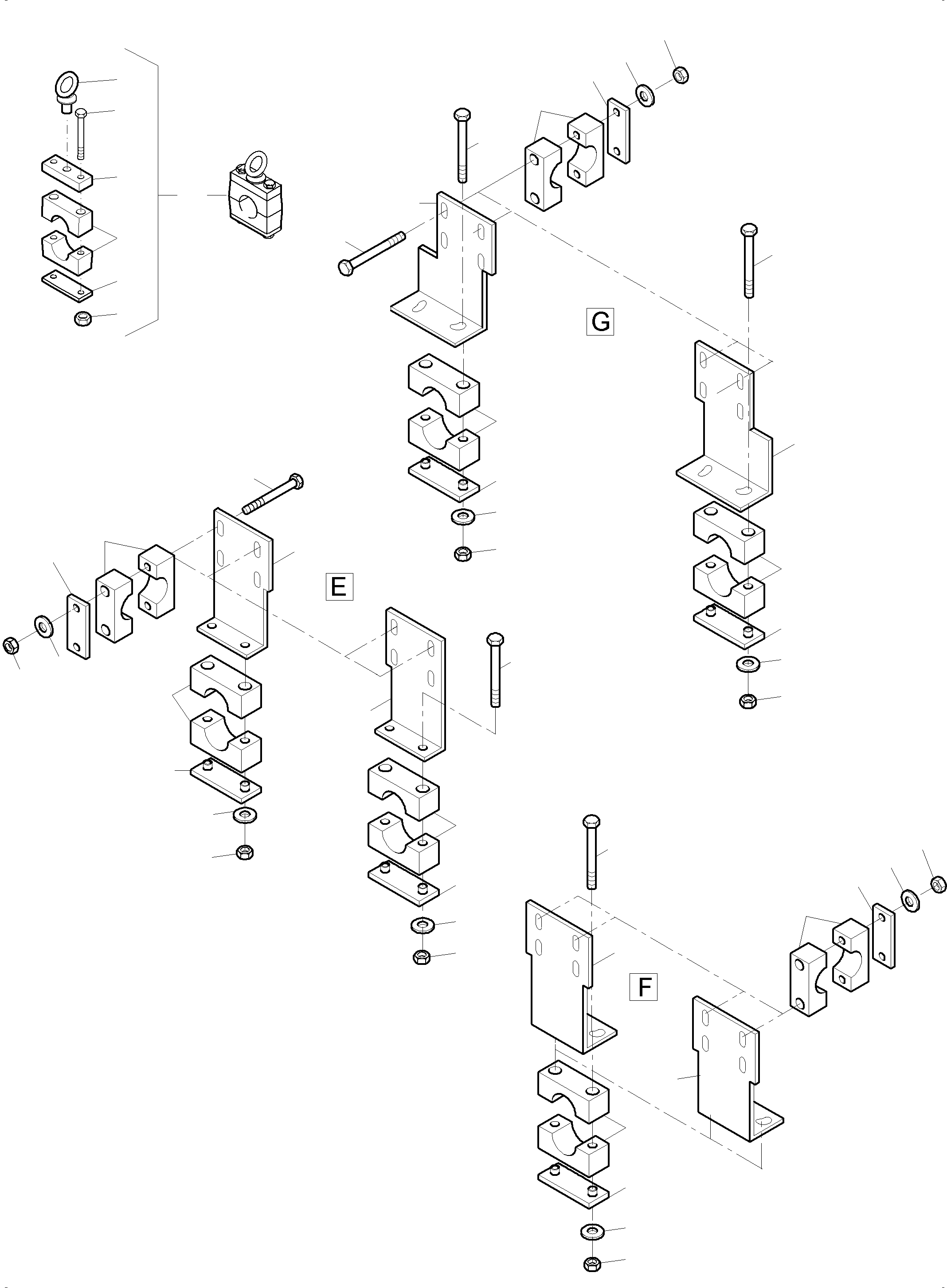 G

E

F