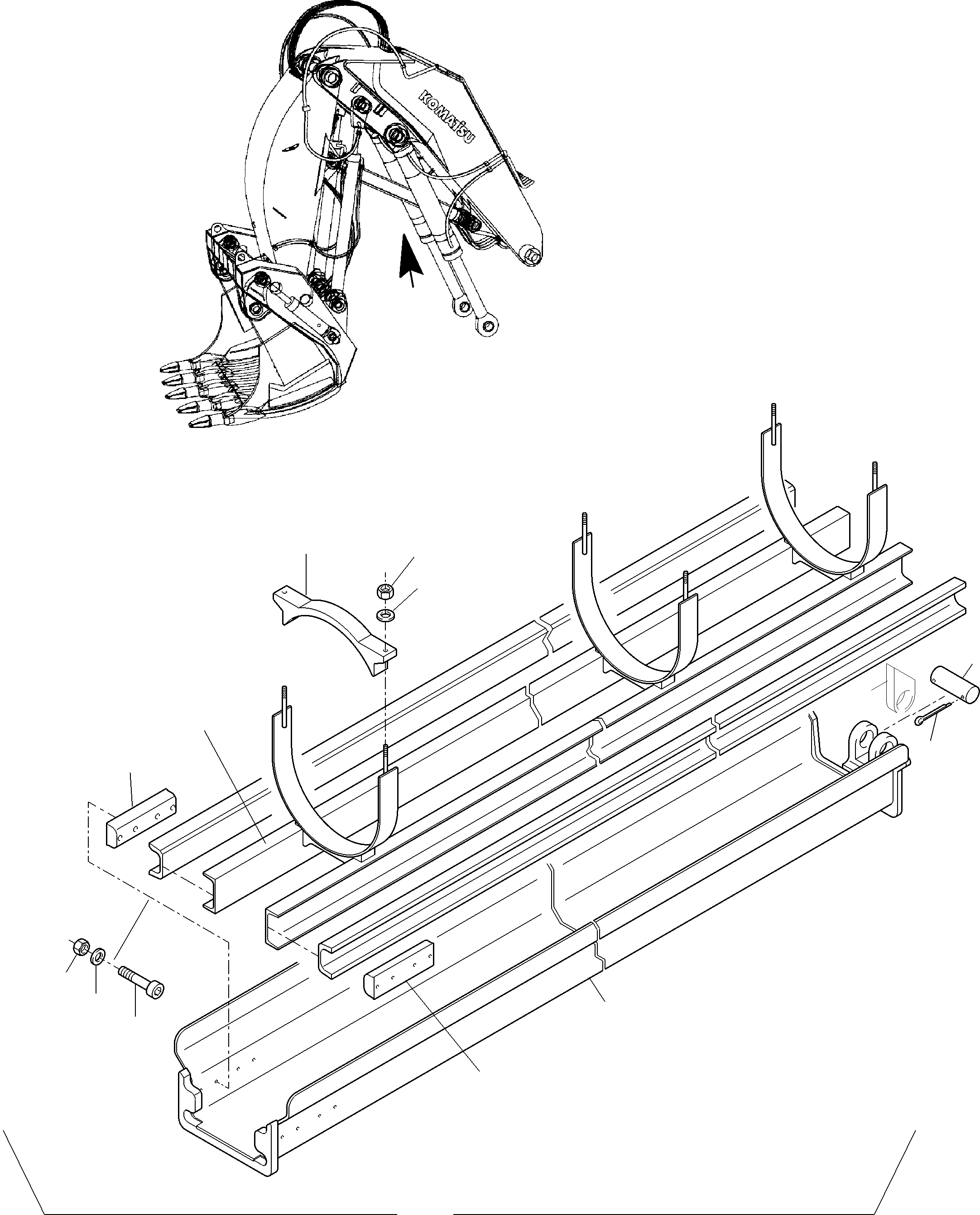 KOMATSU