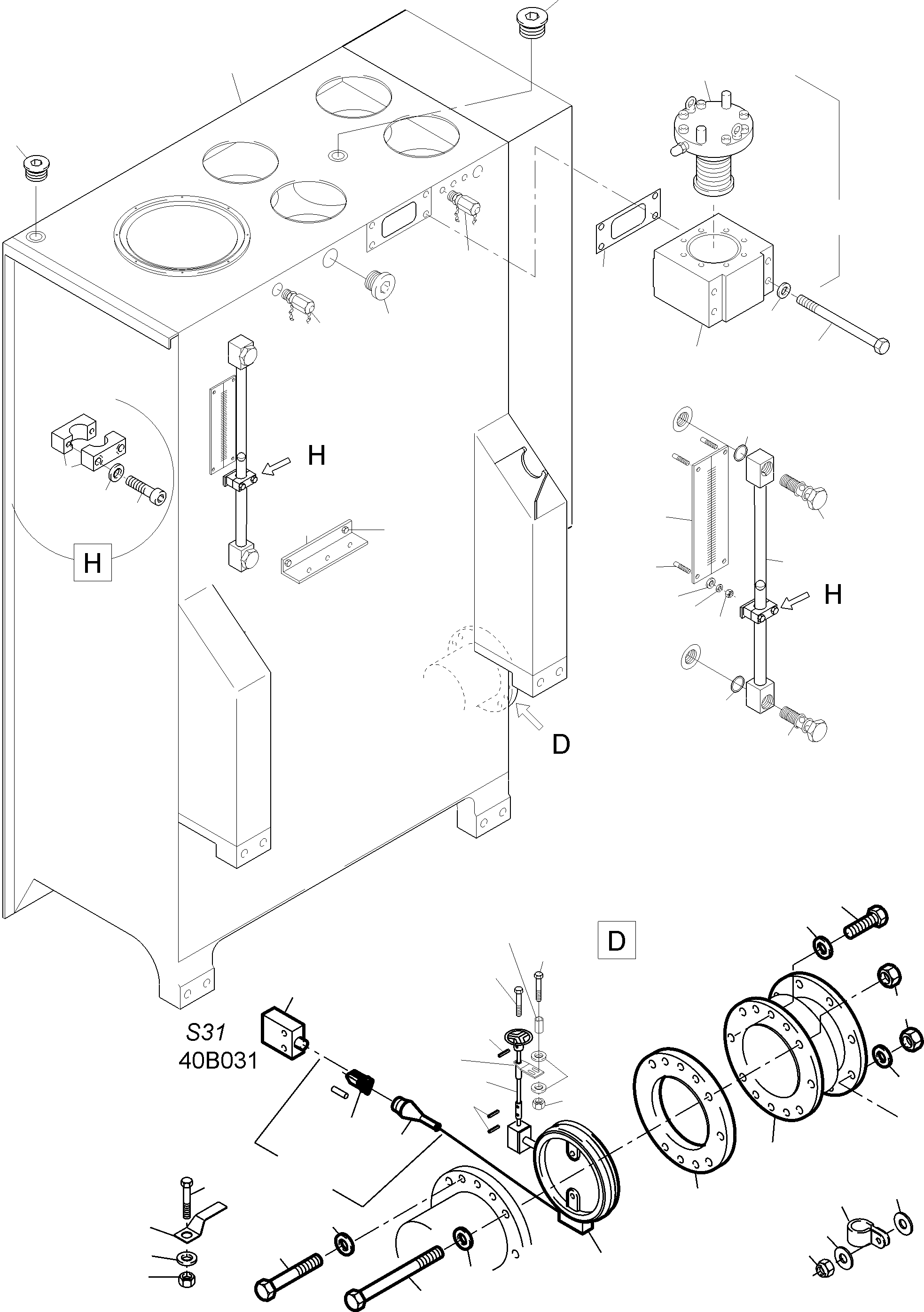 H

H

H

D

D

S31
40B031