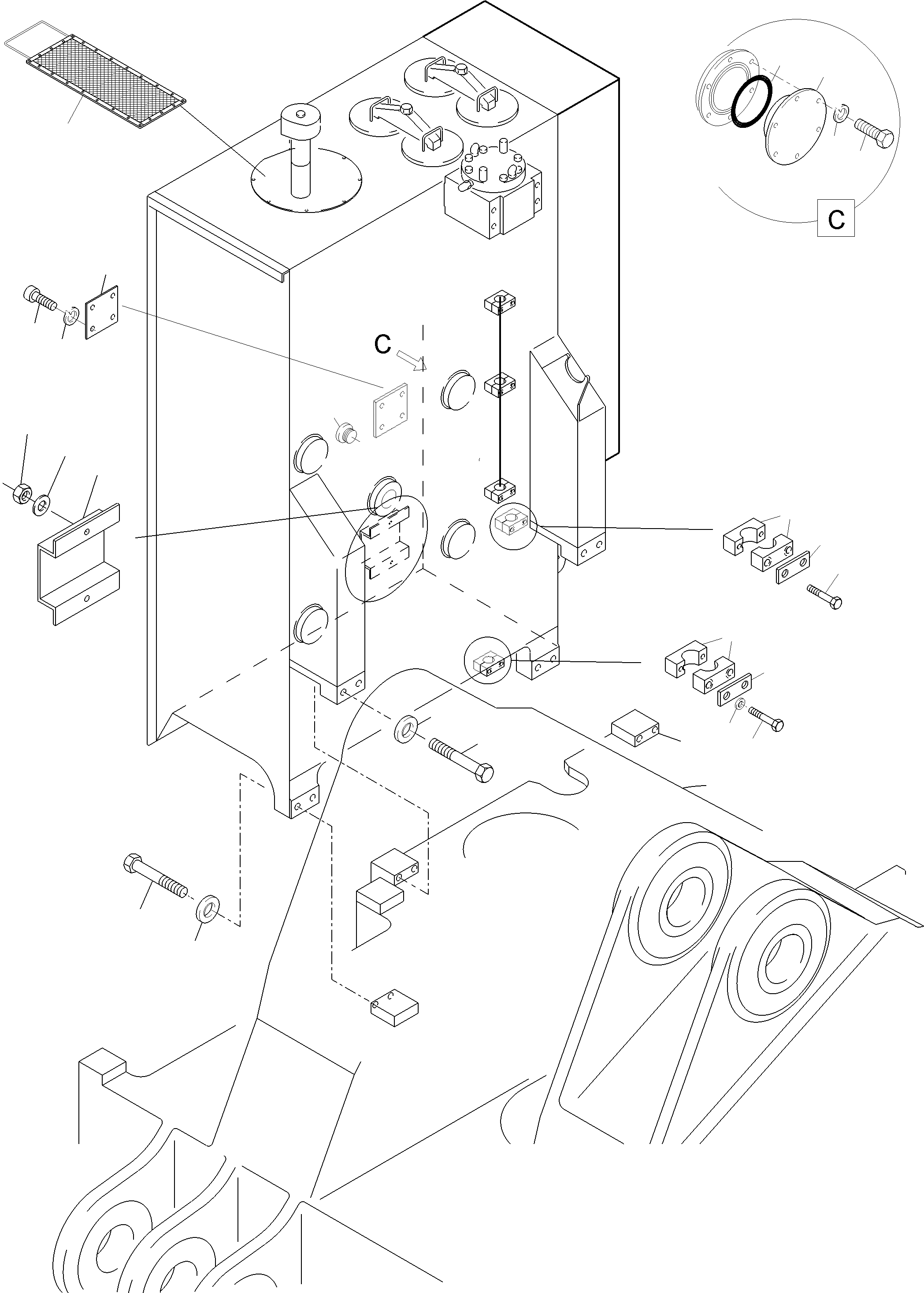 C

C