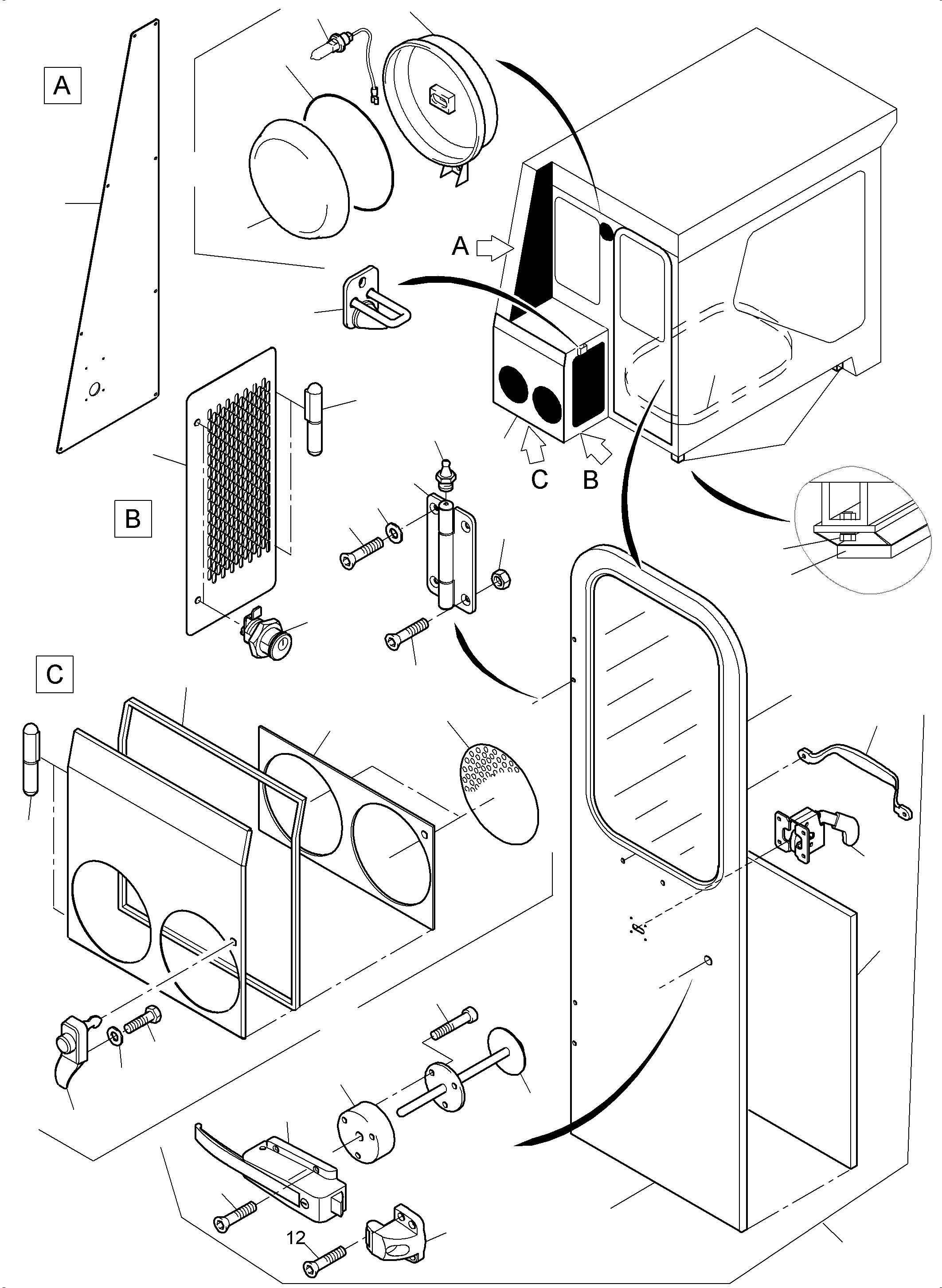 A

A

C

B

B

C

12