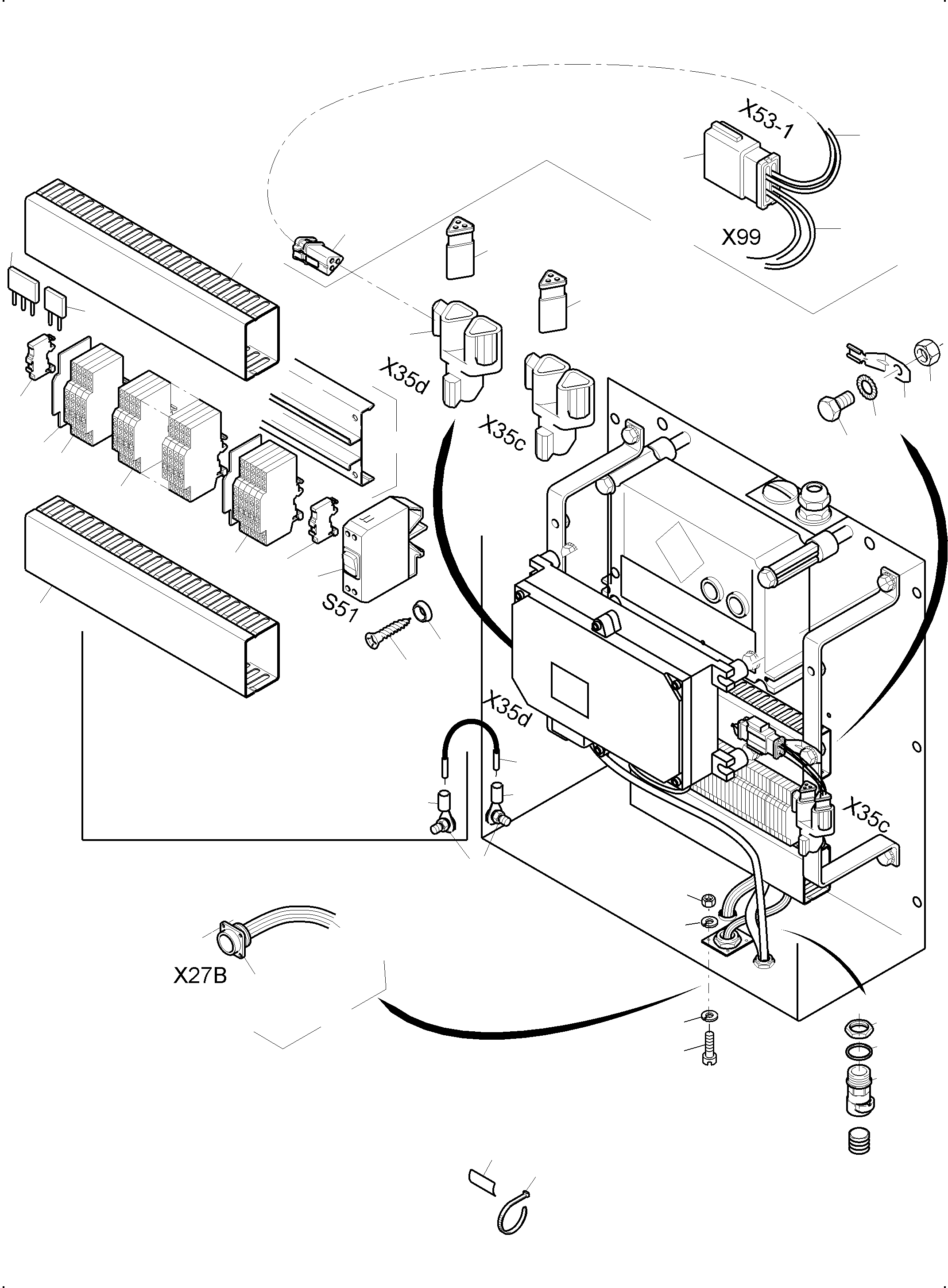 X53-1
X99
X35d
X35c
S51
X35d
X35c
X27B