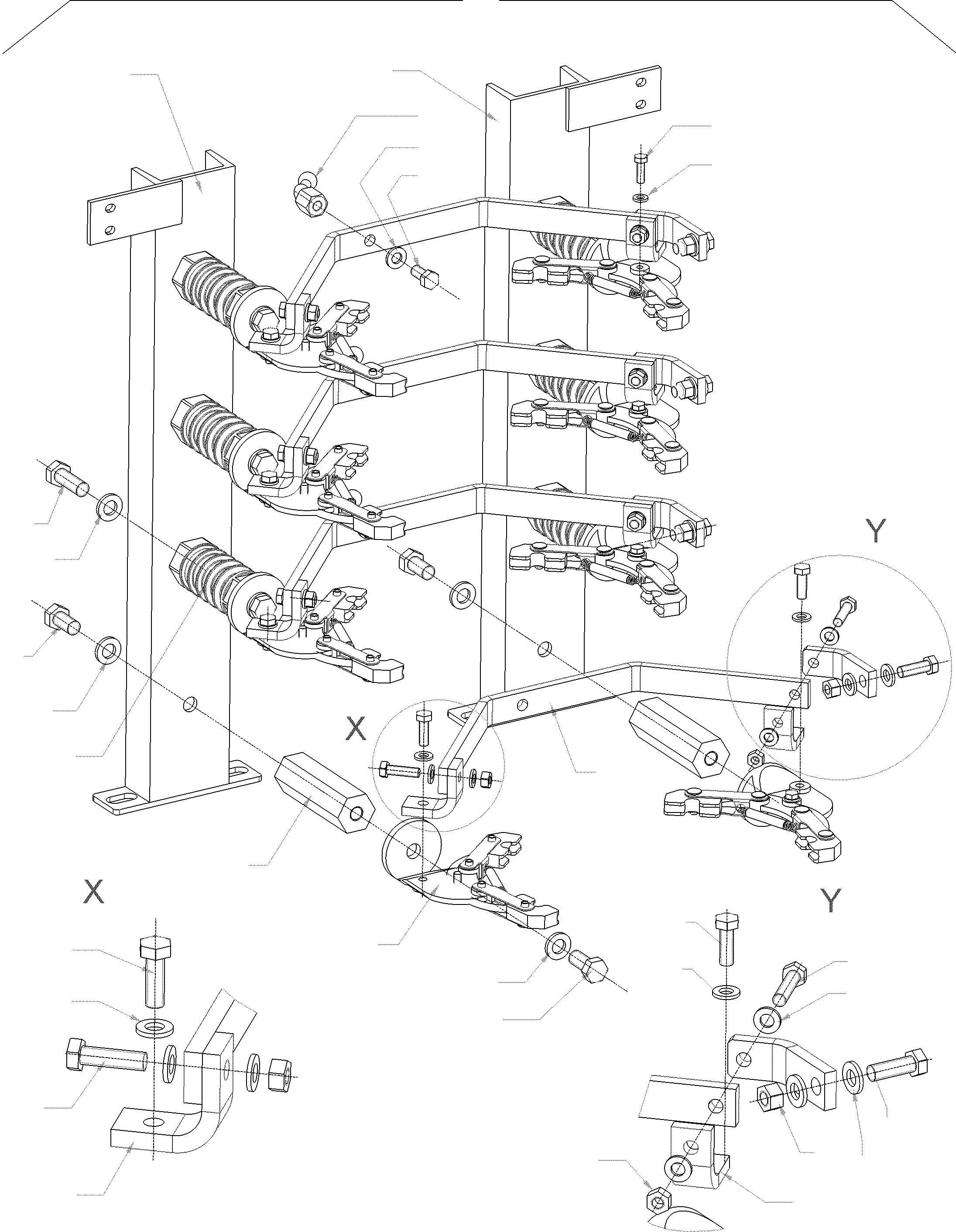 Y

X

X

Y