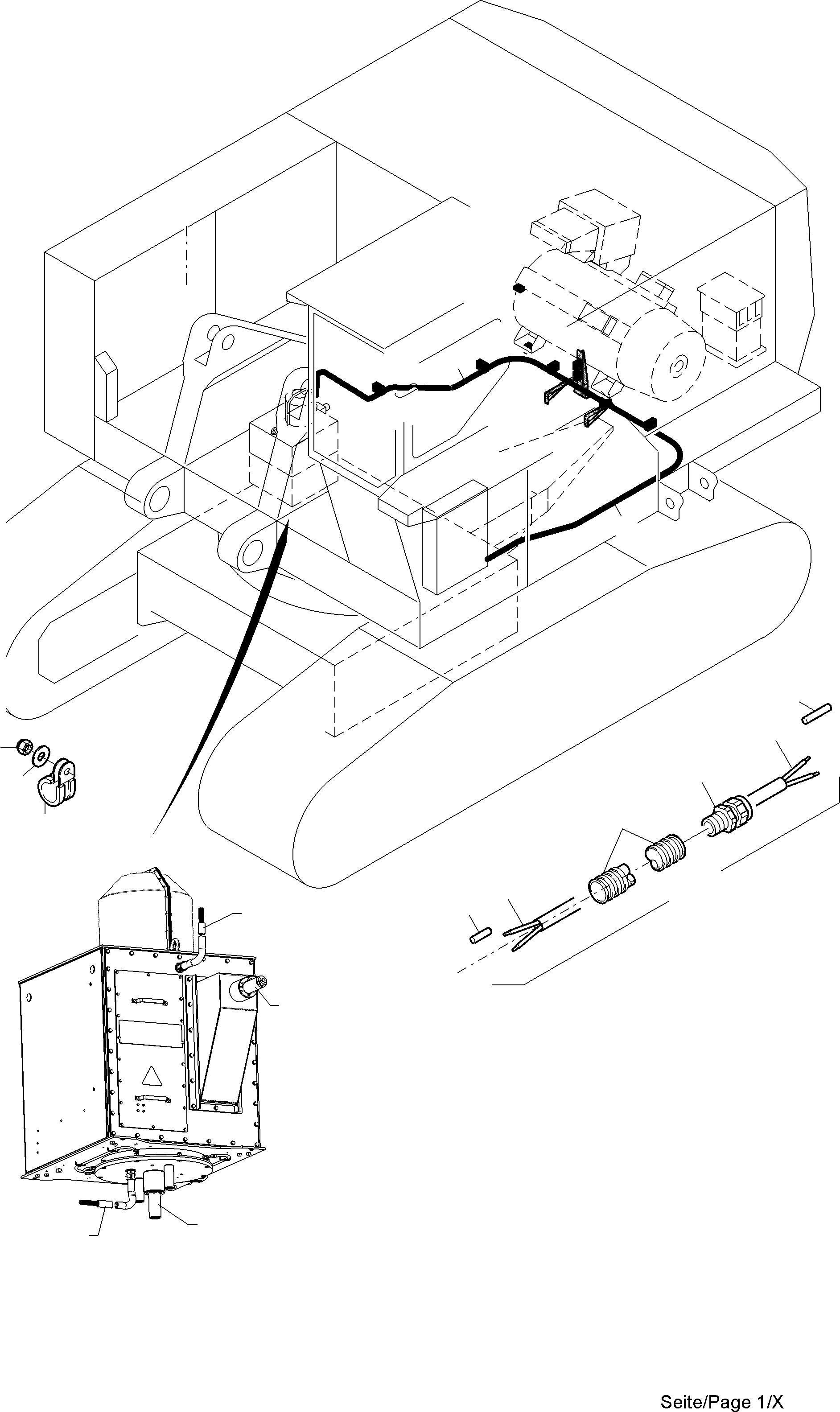 Seite/Page 1/X