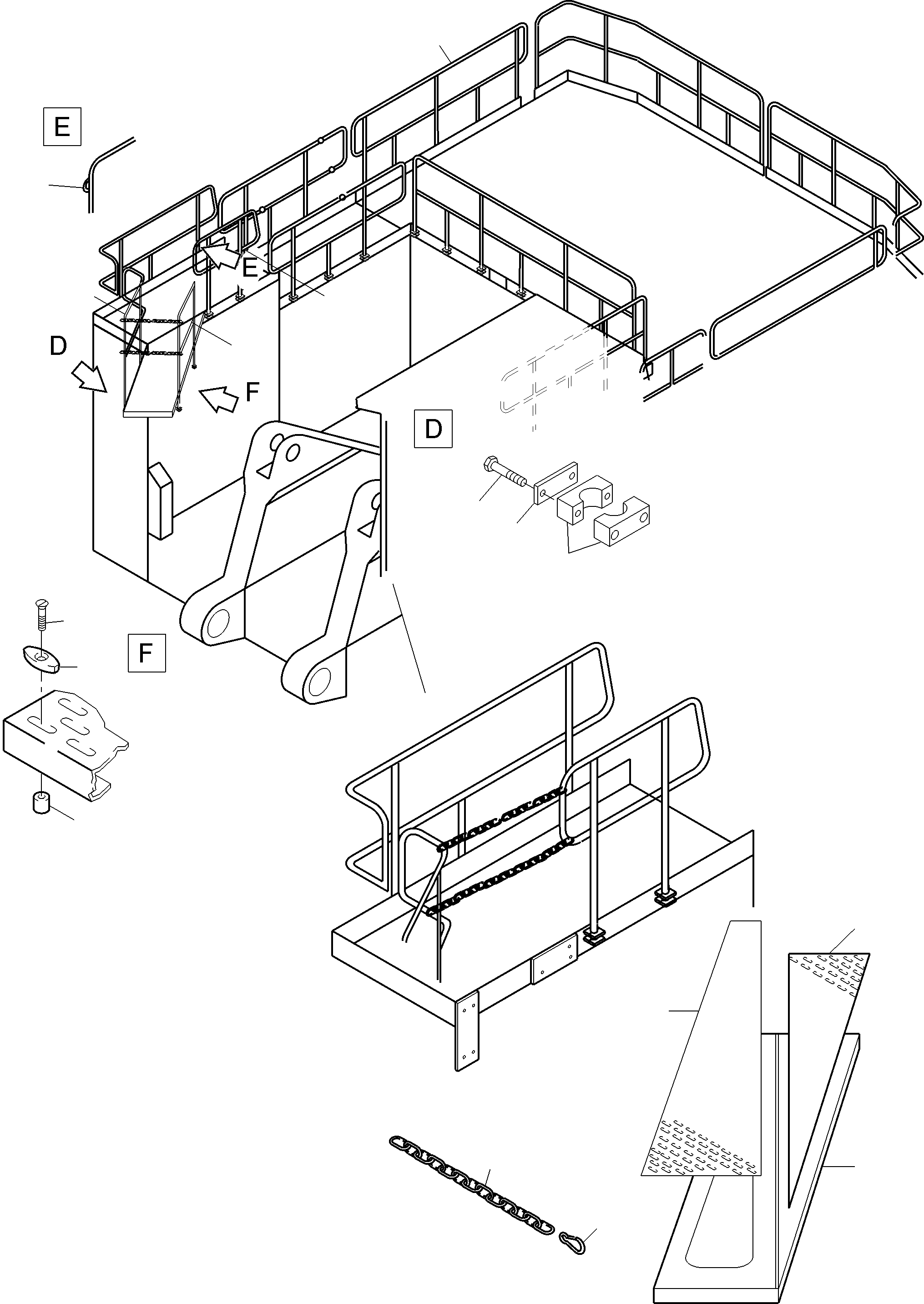 E

E

D

F

D

F