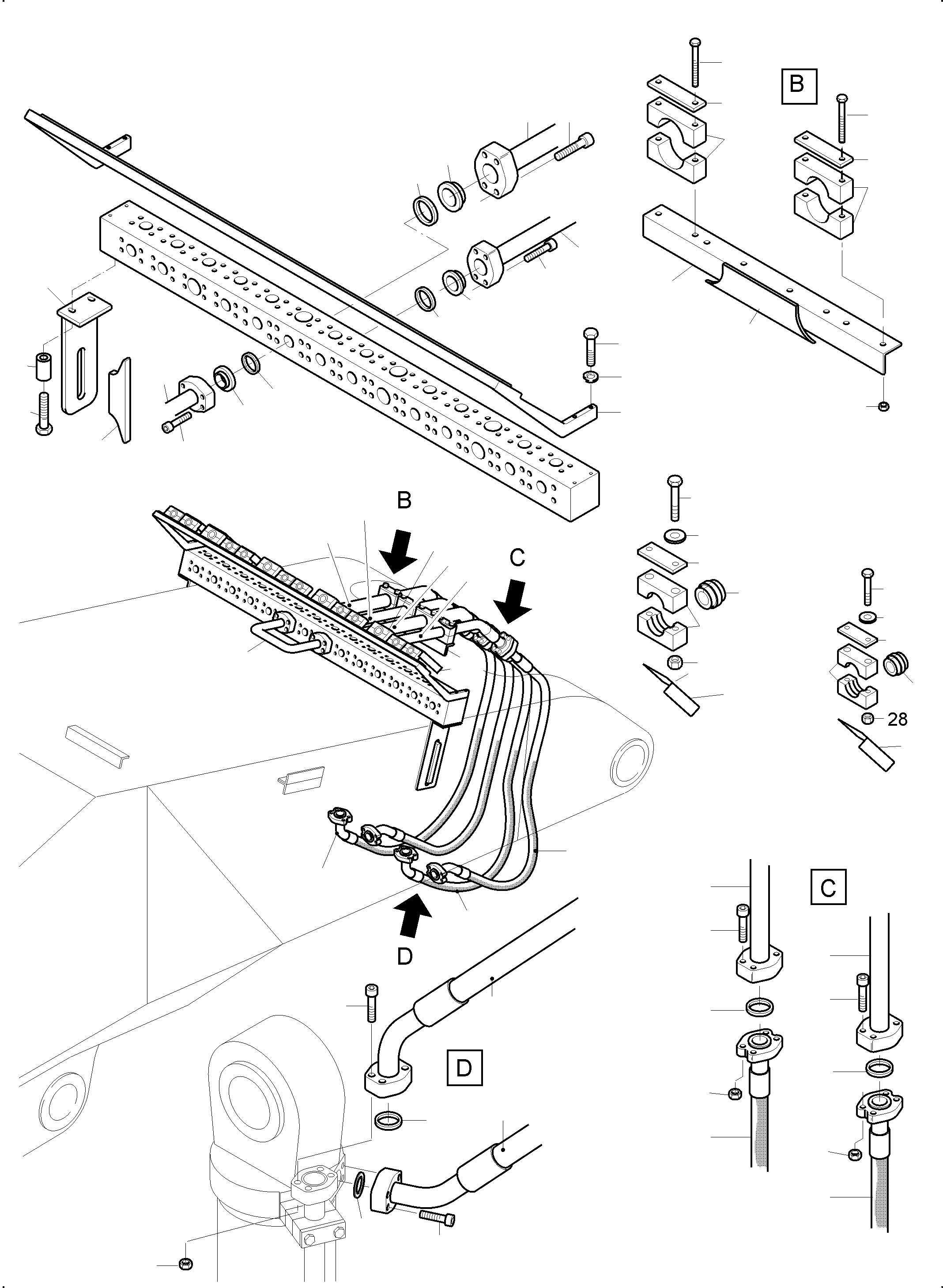 B
B
C
28
C
D
D