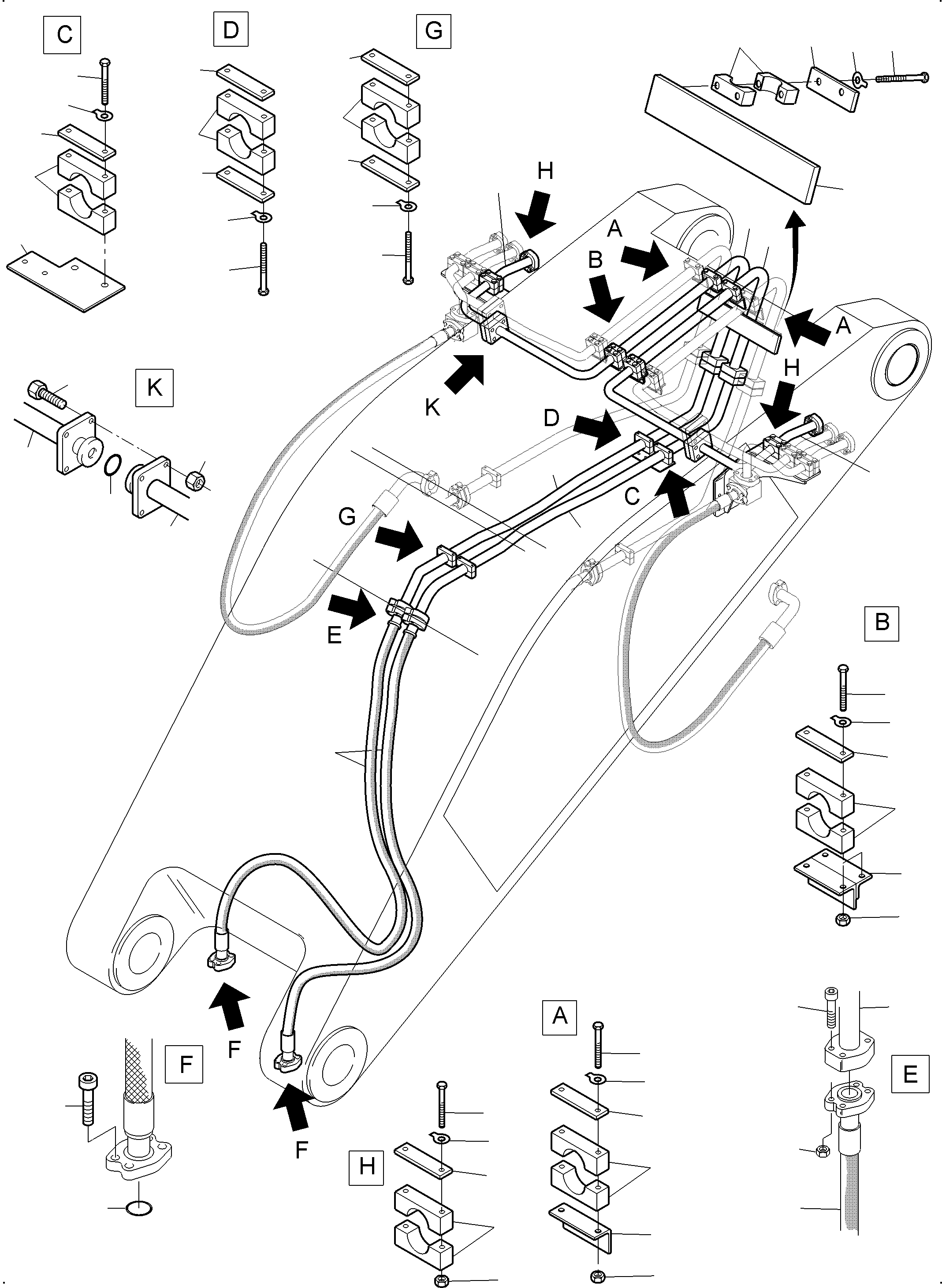 C

D

G

H

A

B

A

H

K

K

D

C

G

E

B

F

F

F

A

H

E