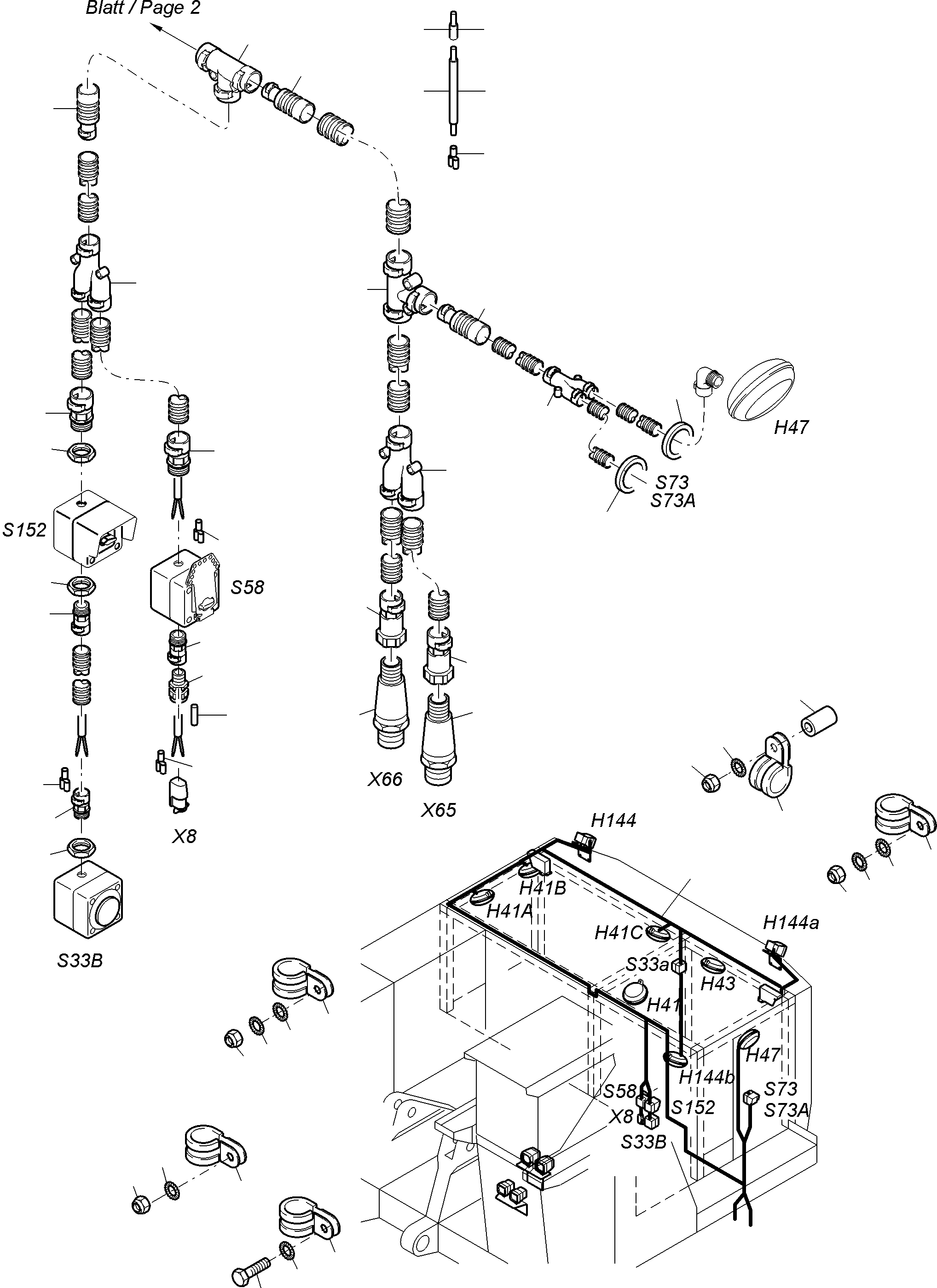 Blatt / Page 2

H47

S73
S73A

S152

S58

X66

X65

X8

S33B

H144

H41B

H41A

H41C

H144a

S33a

H43

H41

H47

H144b

S58

S73
S73A

X8

S152

S33B