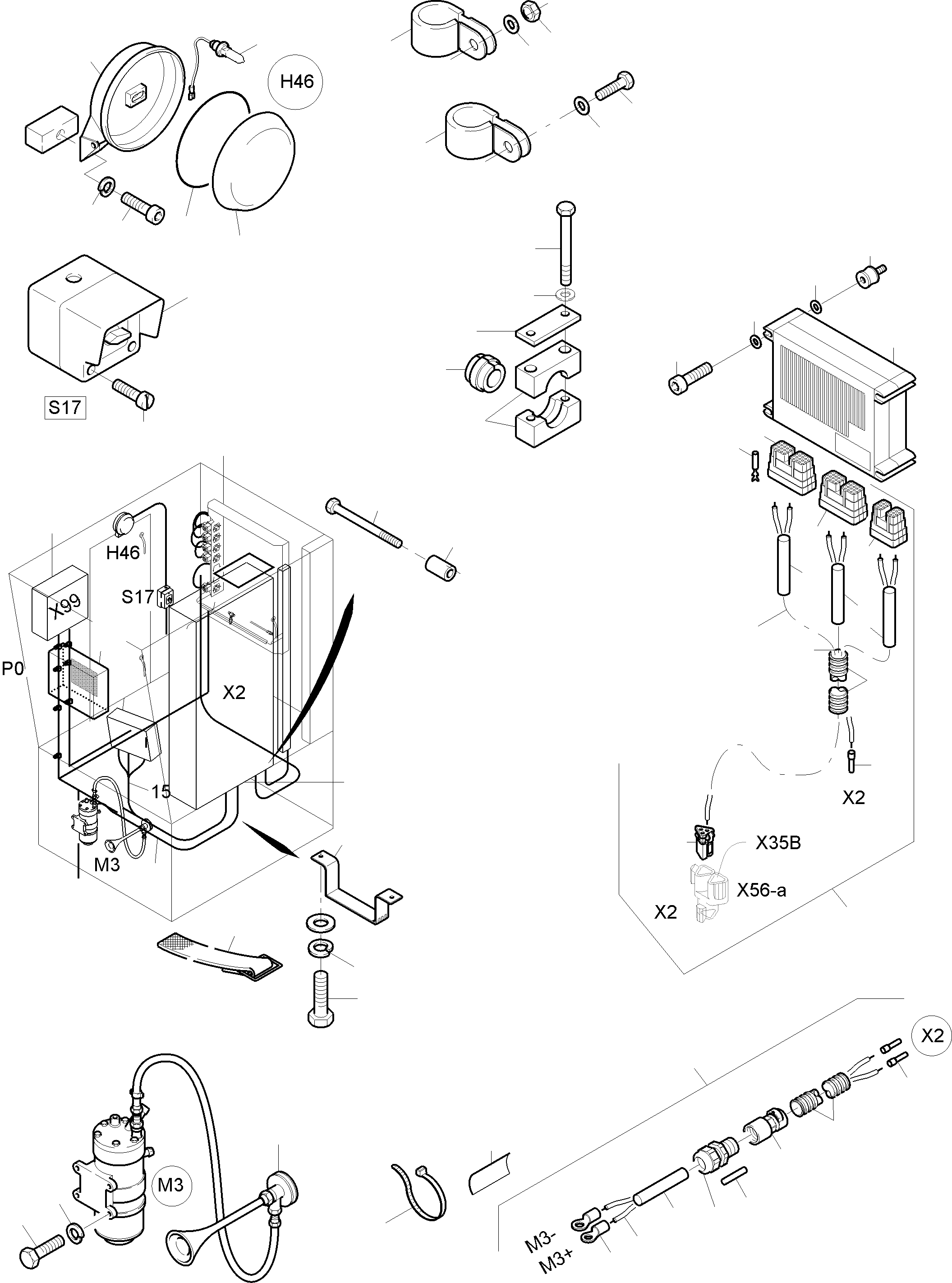 H46

S17

H46

S17

X99

P0

X2

15

M3

X2

X35B

X56-a

X2

X2

M3

M3-

M3+