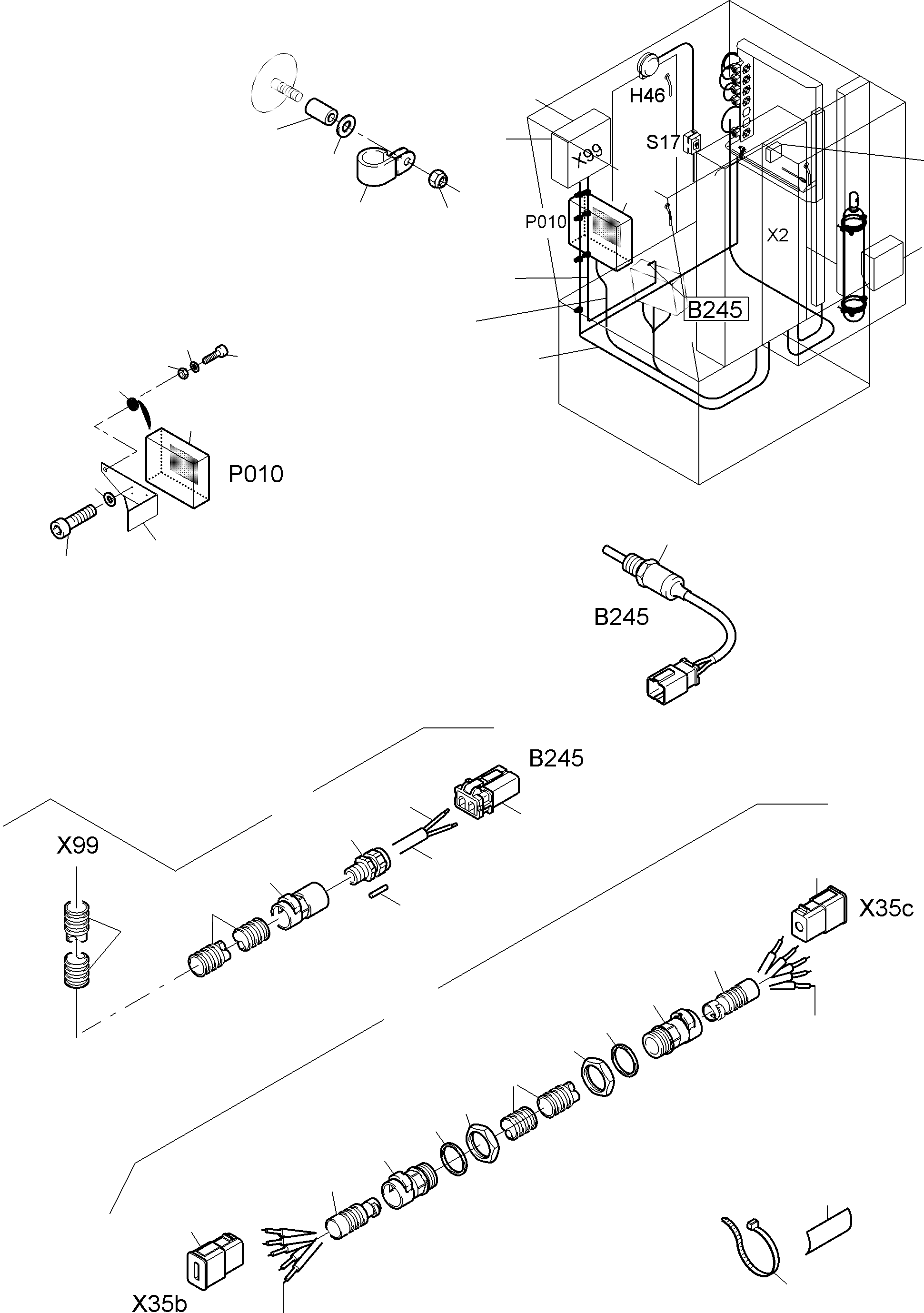 H46
S17
X99
P010
X2
B245
P010
B245
B245
X99
X35c
X35b