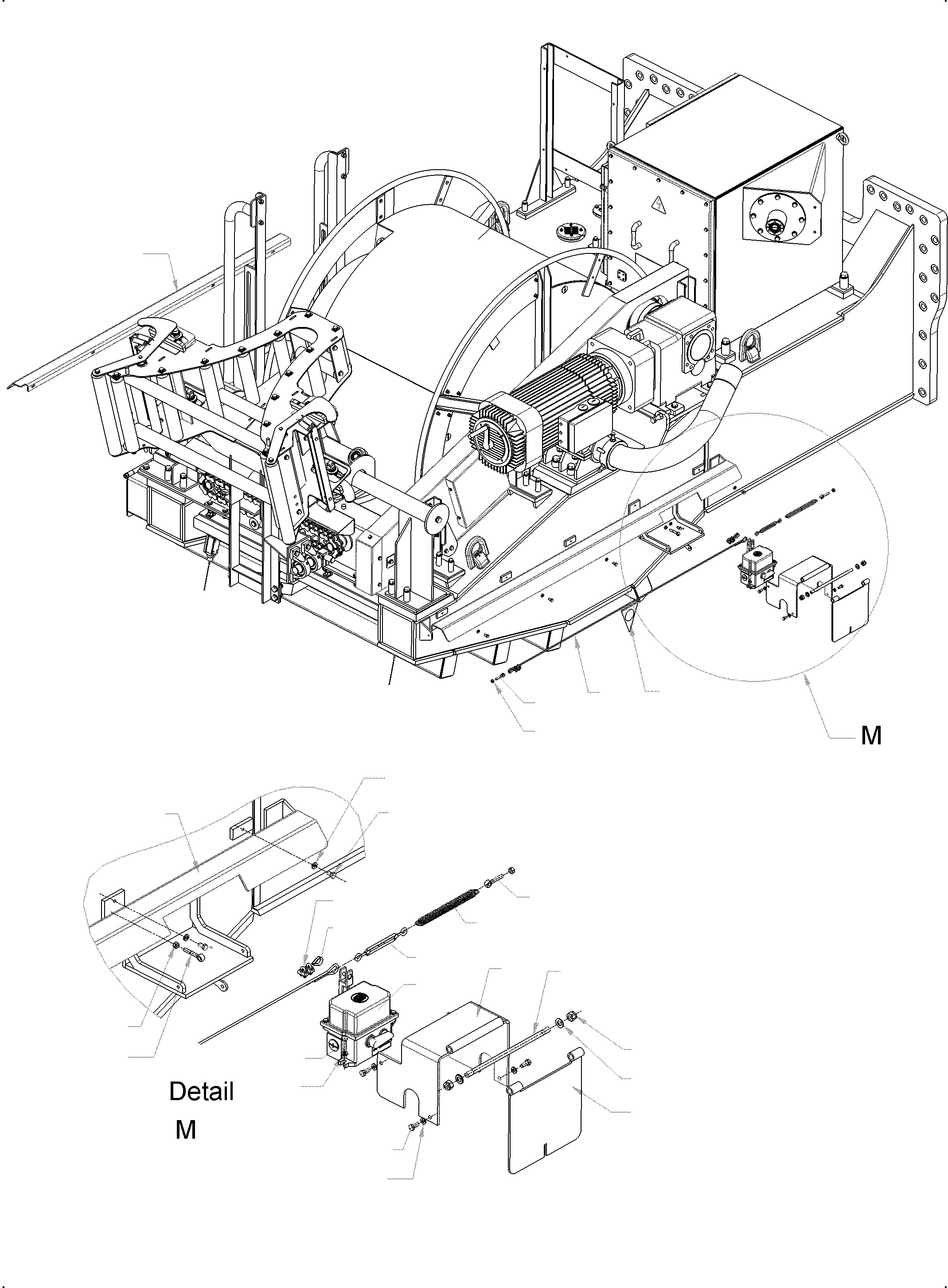 M

Detail
M