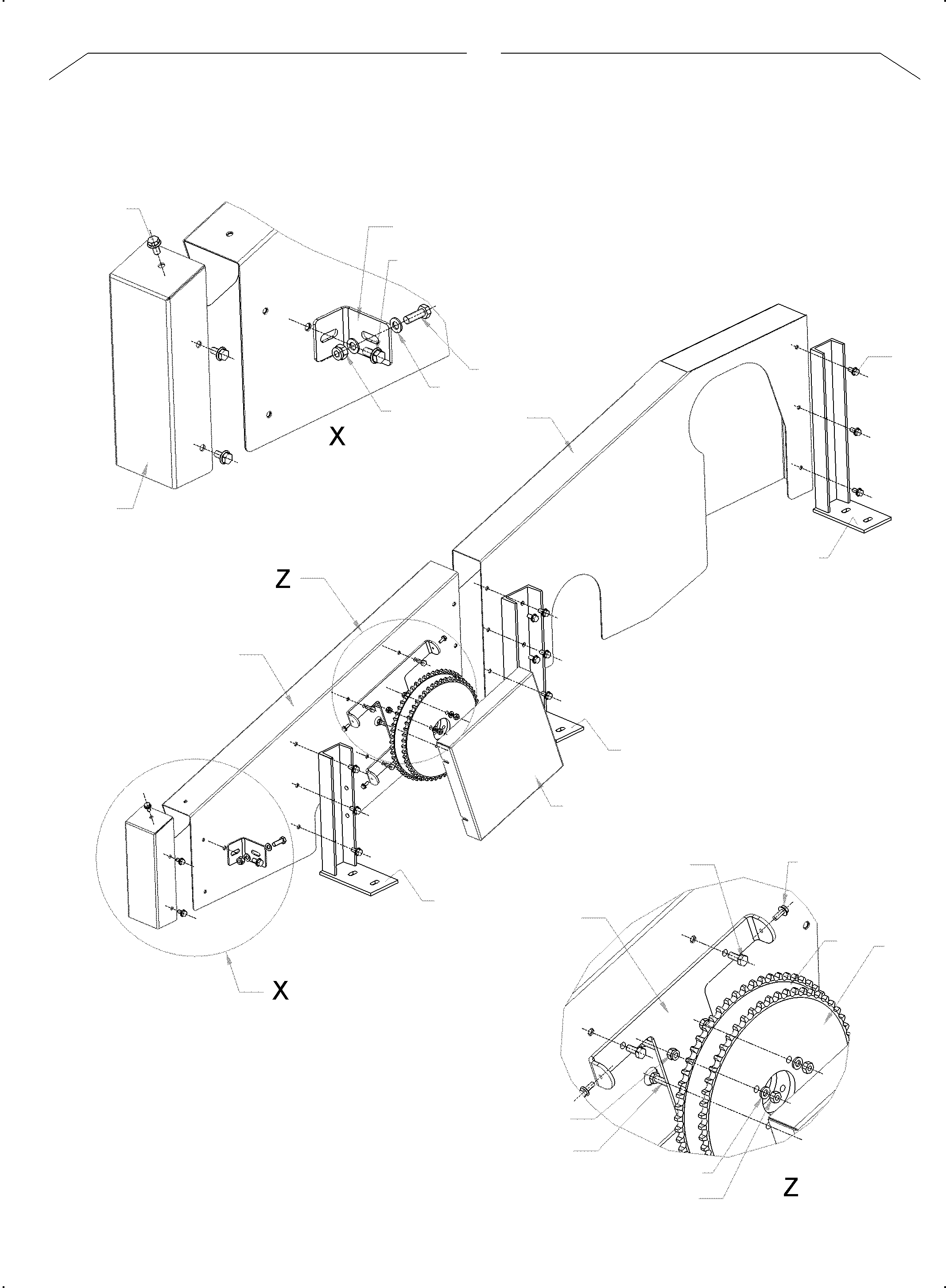 X

Z

X

Z